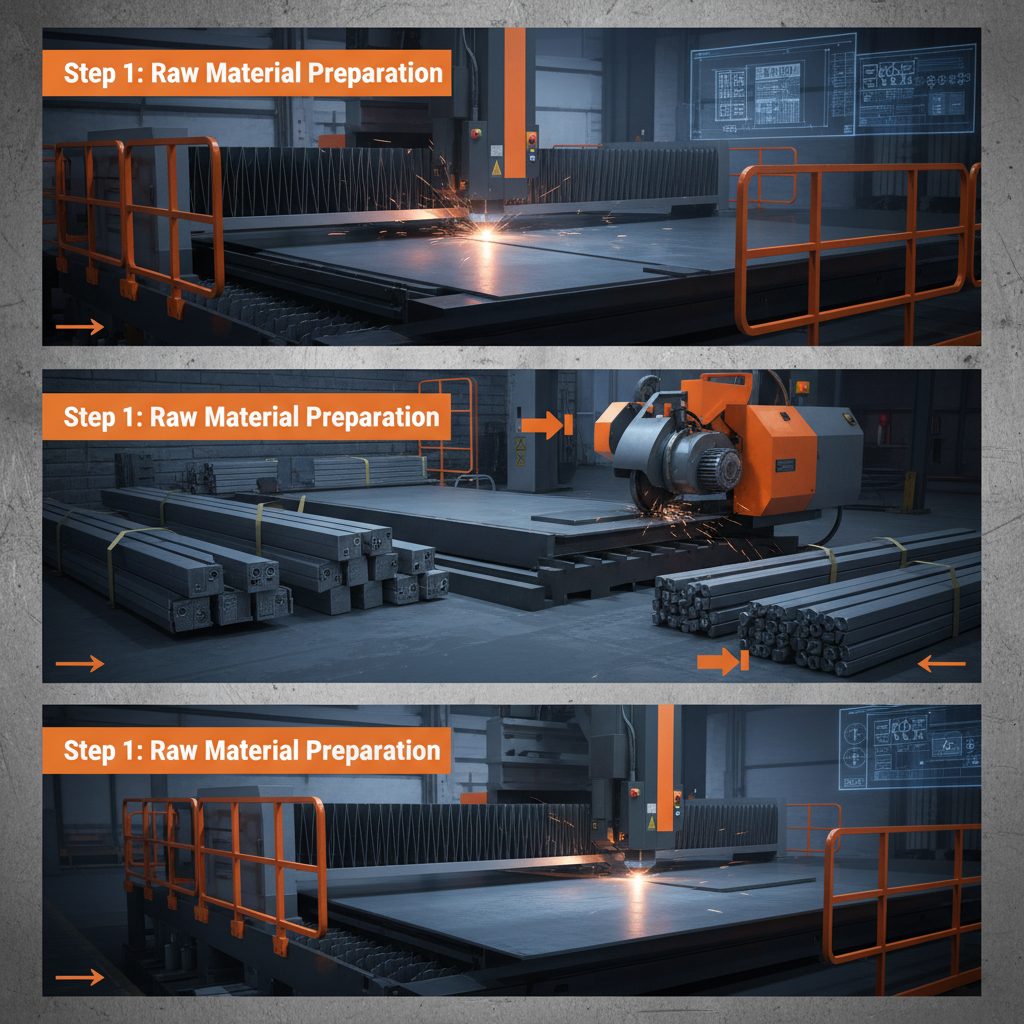 Step 1: Raw Material Preparation

Step 1: Raw Material Preparation

Step 1: Raw Material Preparation