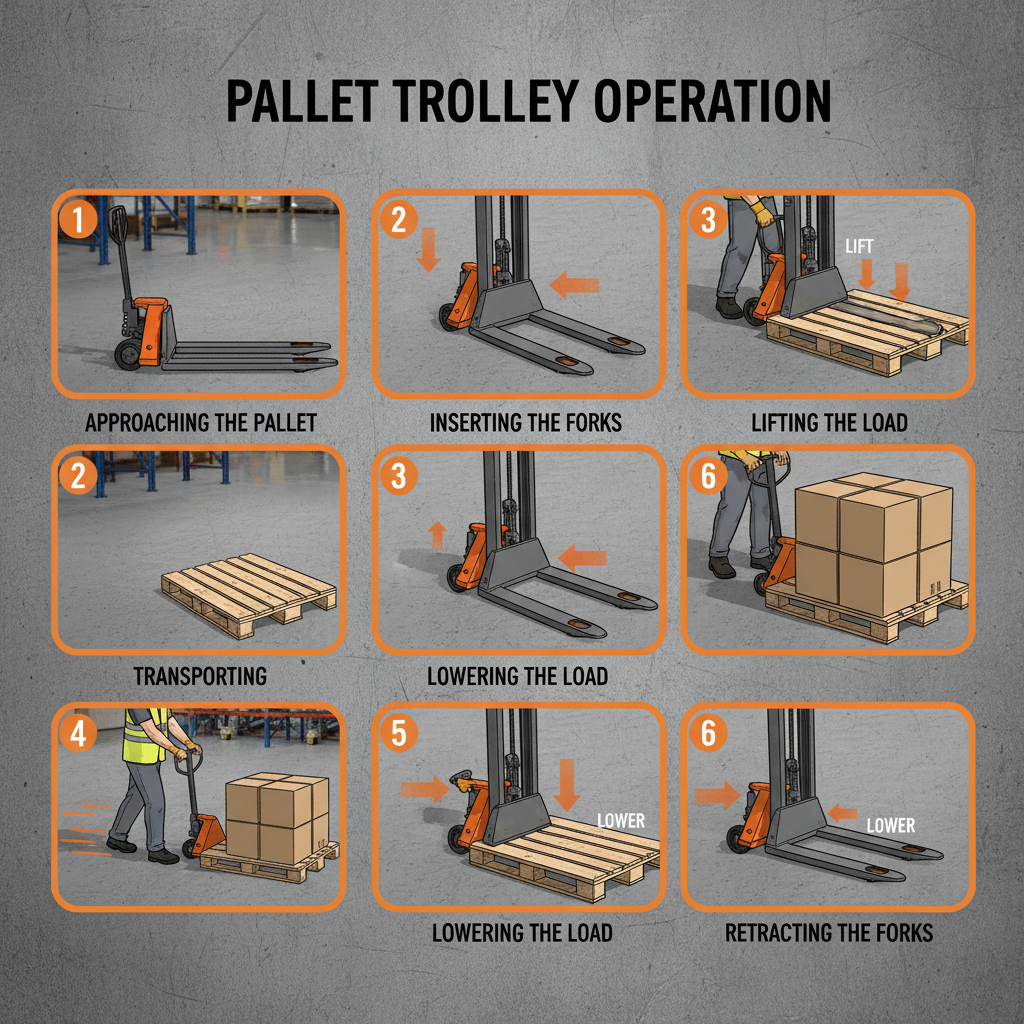 PALLET TROLLEY OPERATION

1

APPROACHING THE PALLET

2

INSERTING THE FORKS

3

LIFT

LIFTING THE LOAD

2

TRANSPORTING

3

LOWERING THE LOAD

6

4

5

LOWER

LOWERING THE LOAD

6

LOWER

RETRACTING THE FORKS