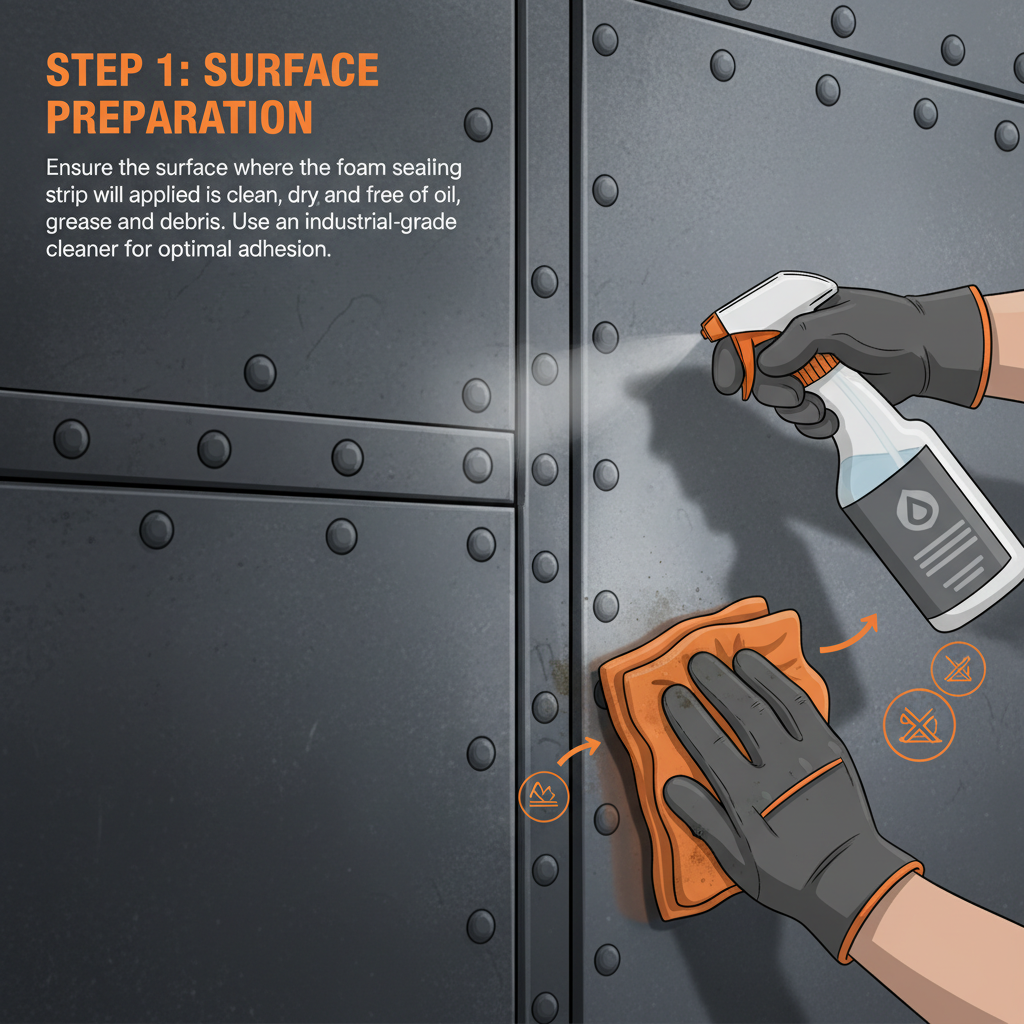 STEP 1: SURFACE PREPARATION

Ensure the surface where the foam sealing strip will applied is clean, dry and free of oil, grease and debris. Use an industrial-grade cleaner for optimal adhesion.