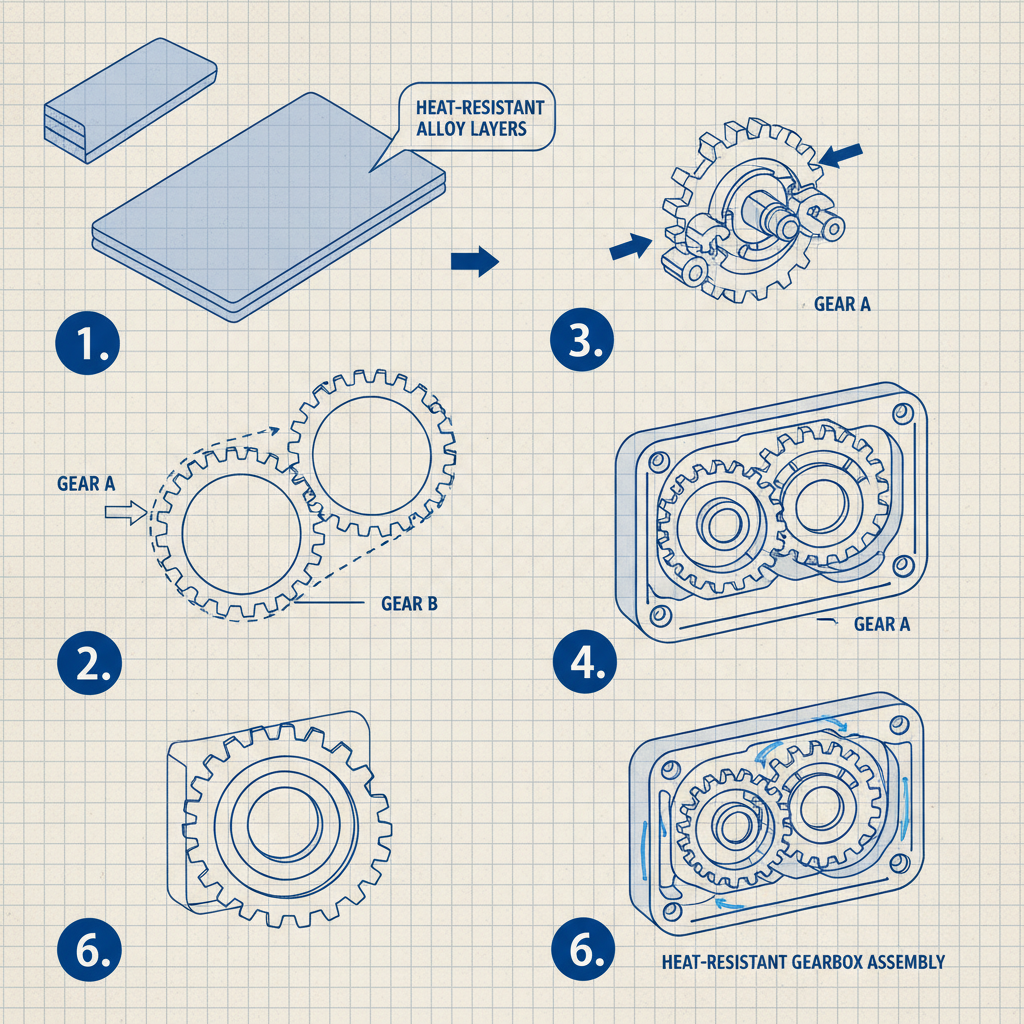 HEAT-RESISTANT ALLOY LAYERS

1.

GEAR A

3.

GEAR A

GEAR B

2.

GEAR A

4.

6.

6.

HEAT-RESISTANT GEARBOX ASSEMBLY