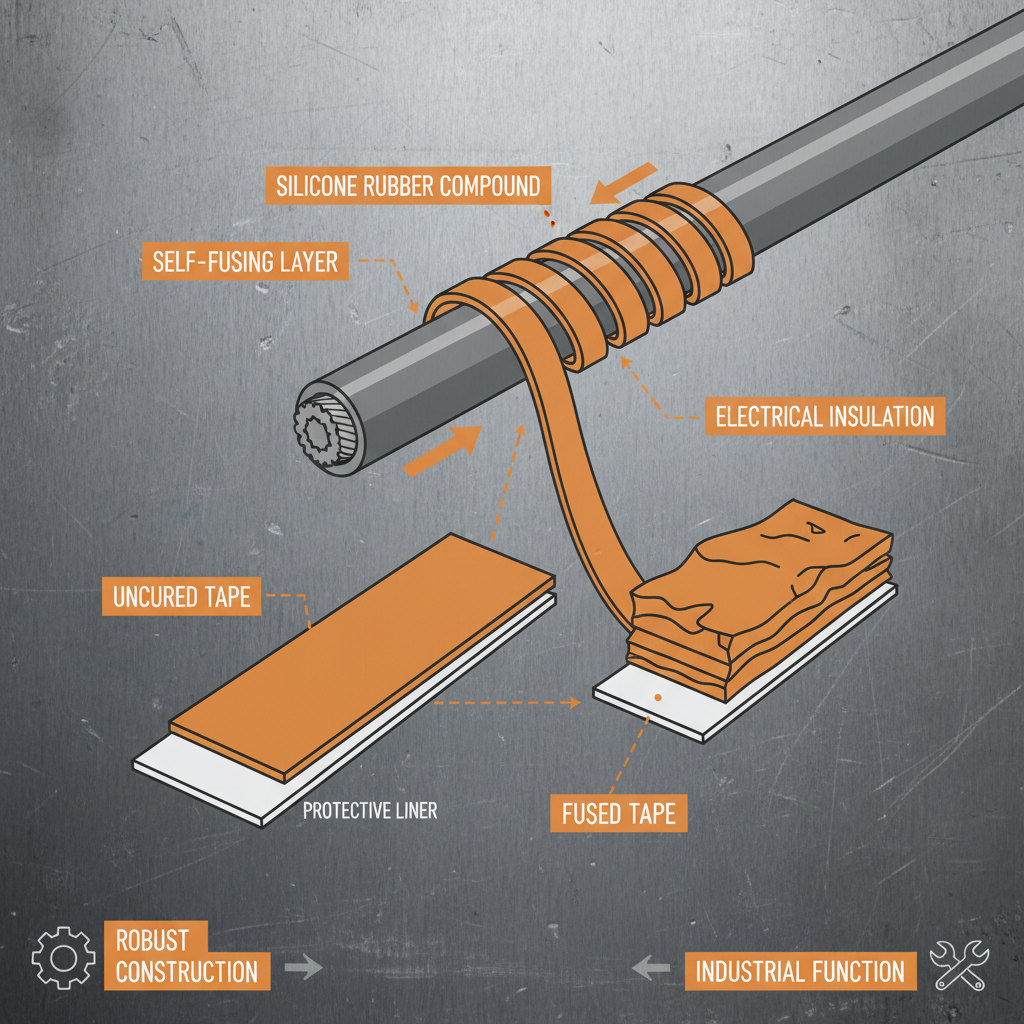 SILICONE RUBBER COMPOUND

SELF-FUSING LAYER

ELECTRICAL INSULATION

UNCURED TAPE

PROTECTIVE LINER

FUSED TAPE

ROBUST CONSTRUCTION

INDUSTRIAL FUNCTION