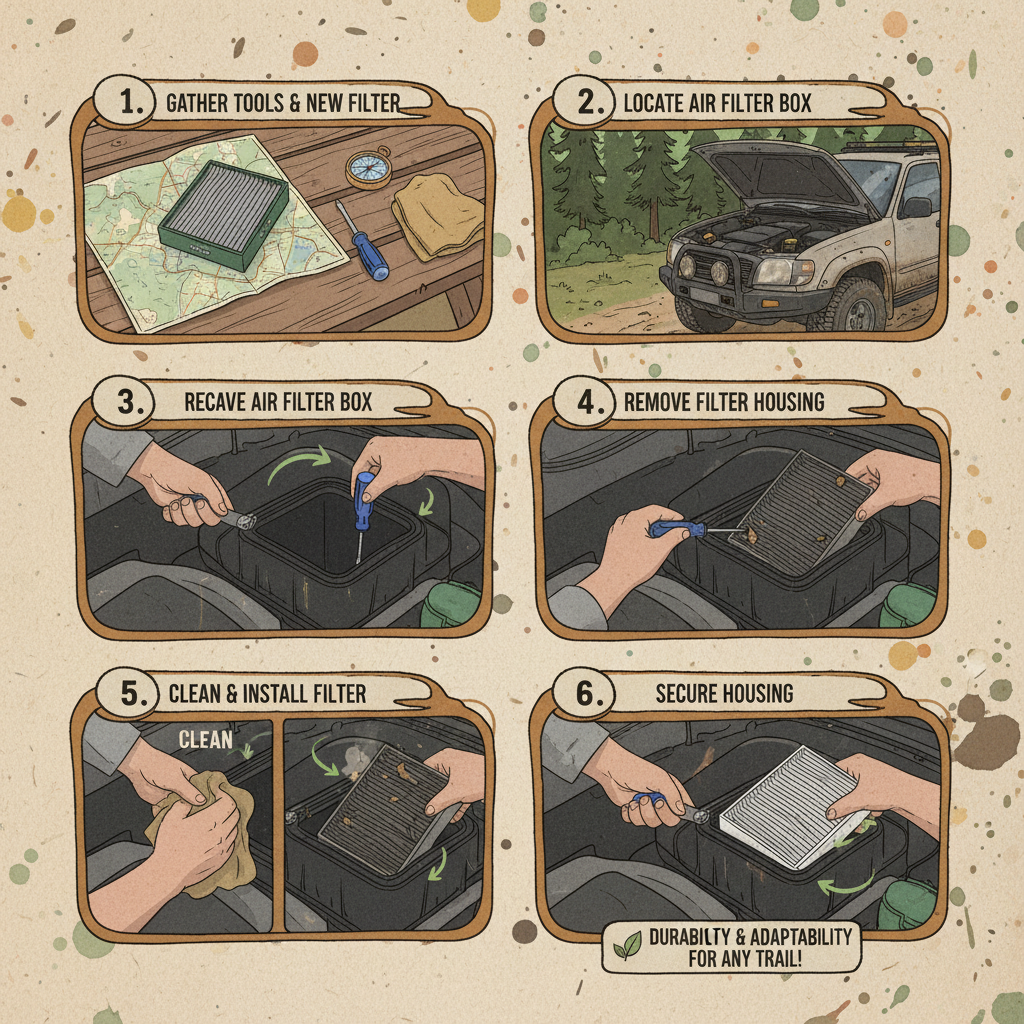 1. GATHER TOOLS & NEW FILTER

2. LOCATE AIR FILTER BOX

3. RECAVE AIR FILTER BOX

4. REMOVE FILTER HOUSING

5. CLEAN & INSTALL FILTER

CLEAN

6. SECURE HOUSING

DURABILTY & ADAPTABILITY FOR ANY TRAIL!