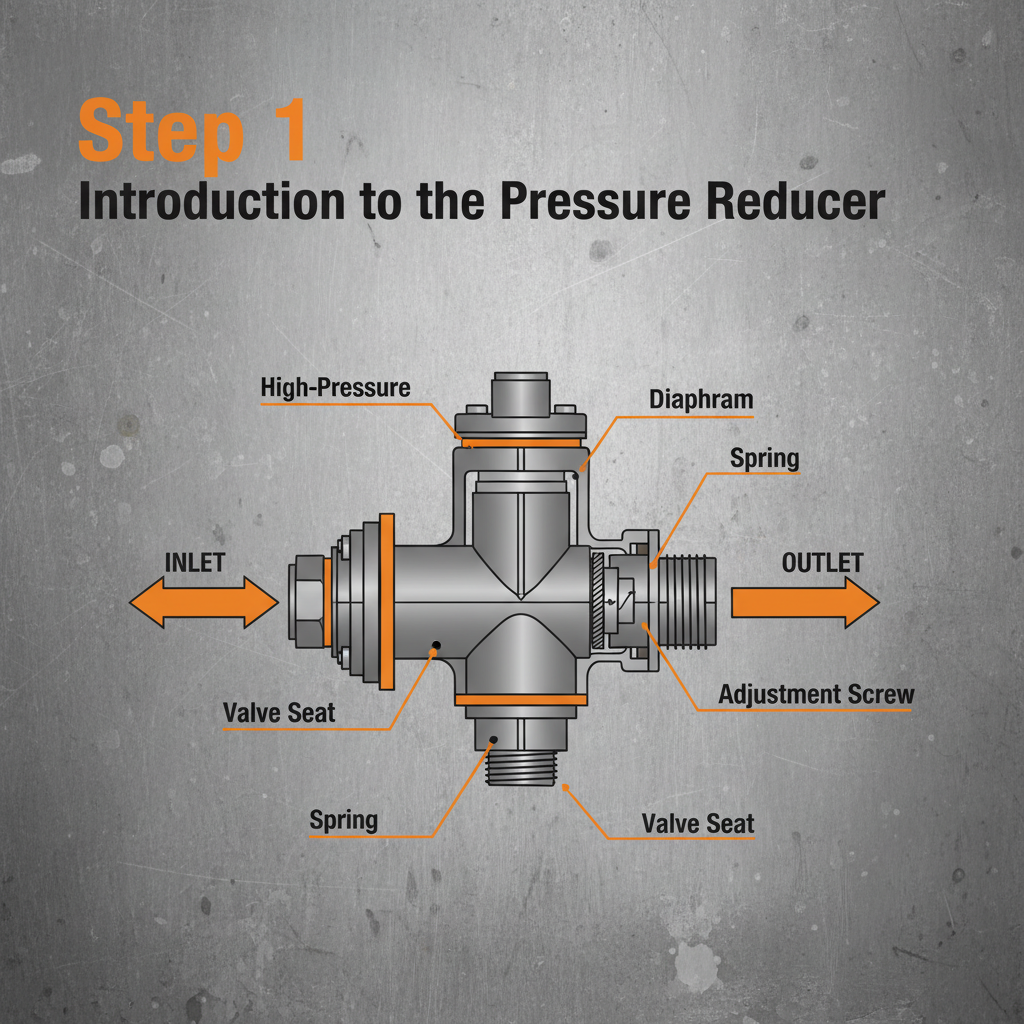 Step 1
Introduction to the Pressure Reducer

High-Pressure
Diaphram
Spring
INLET
OUTLET
Adjustment Screw
Valve Seat
Spring
Valve Seat