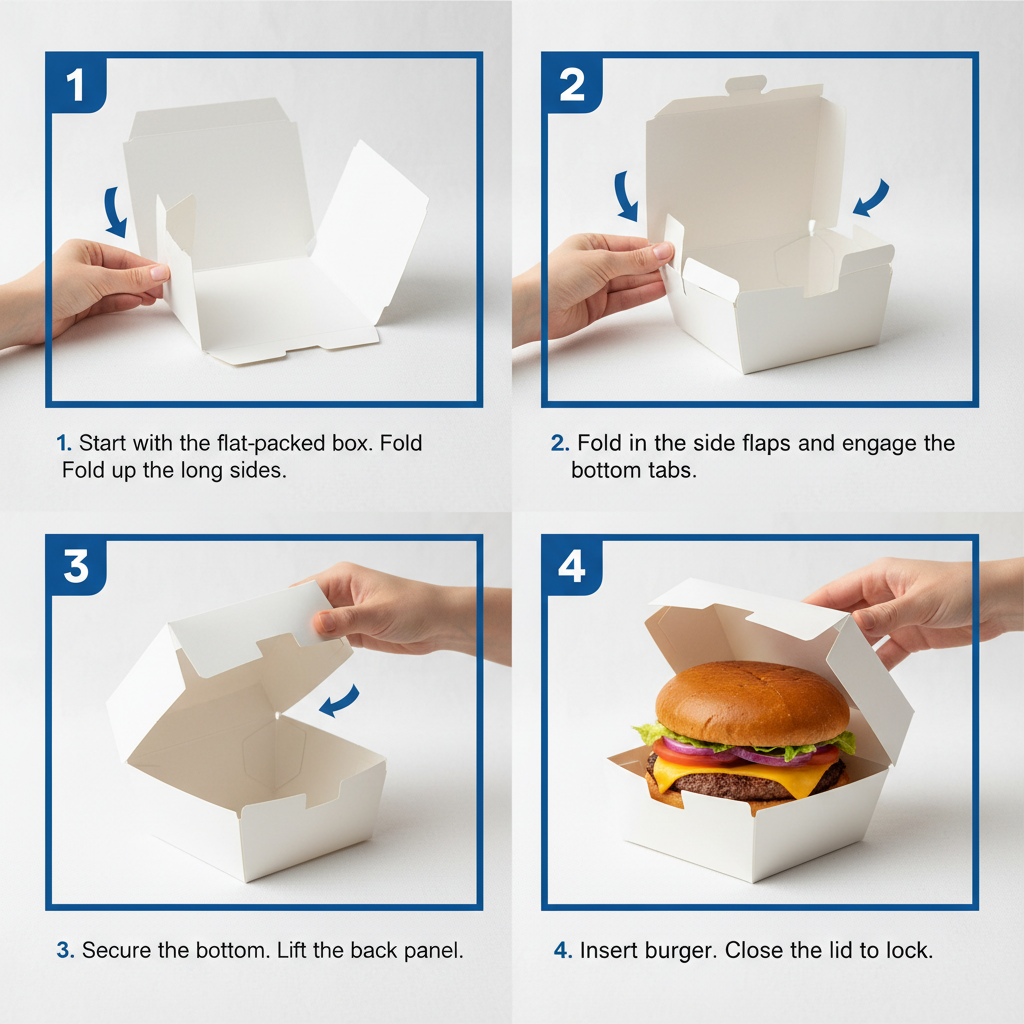 1

1. Start with the flat-packed box. Fold Fold up the long sides.

2

2. Fold in the side flaps and engage the bottom tabs.

3

3. Secure the bottom. Lift the back panel.

4

4. Insert burger. Close the lid to lock.