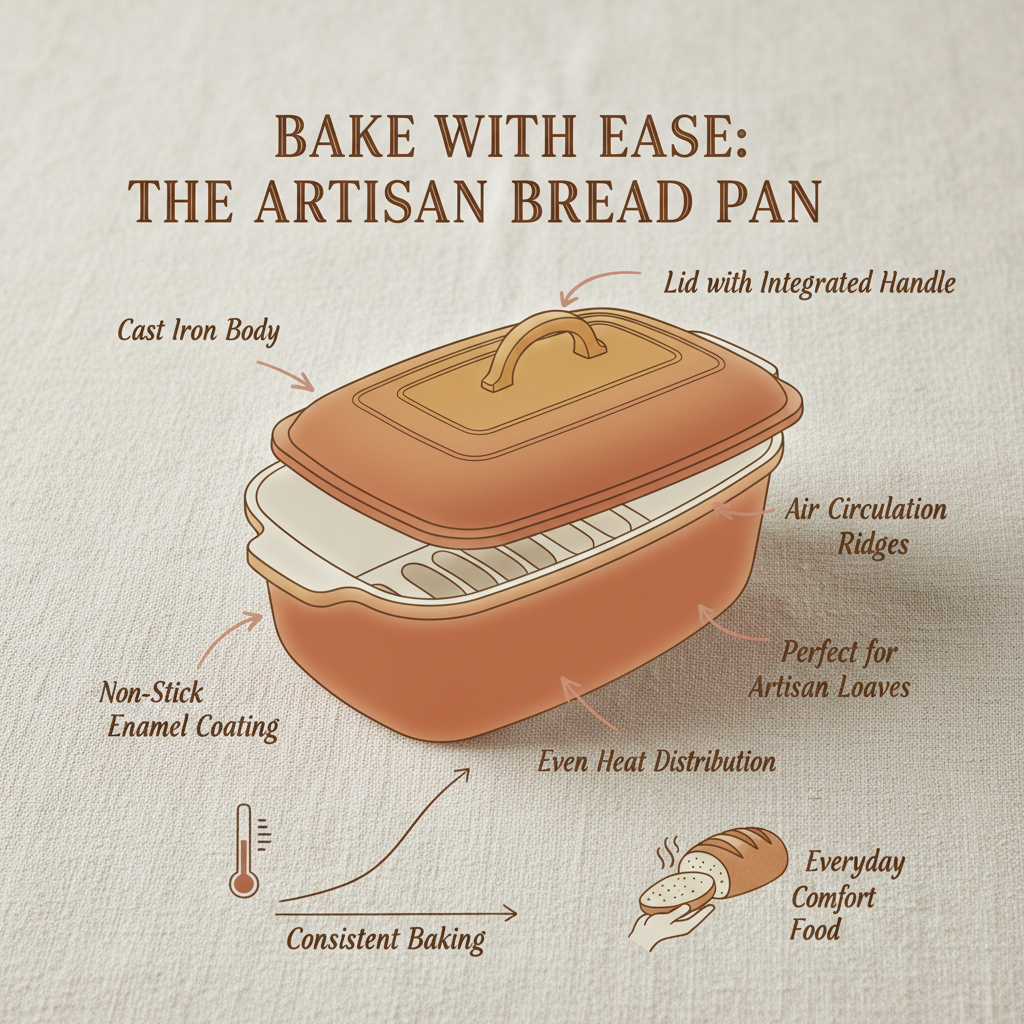 BAKE WITH EASE:
THE ARTISAN BREAD PAN

Lid with Integrated Handle

Cast Iron Body

Air Circulation Ridges

Perfect for Artisan Loaves

Non-Stick Enamel Coating

Even Heat Distribution

Consistent Baking

Everyday Comfort Food