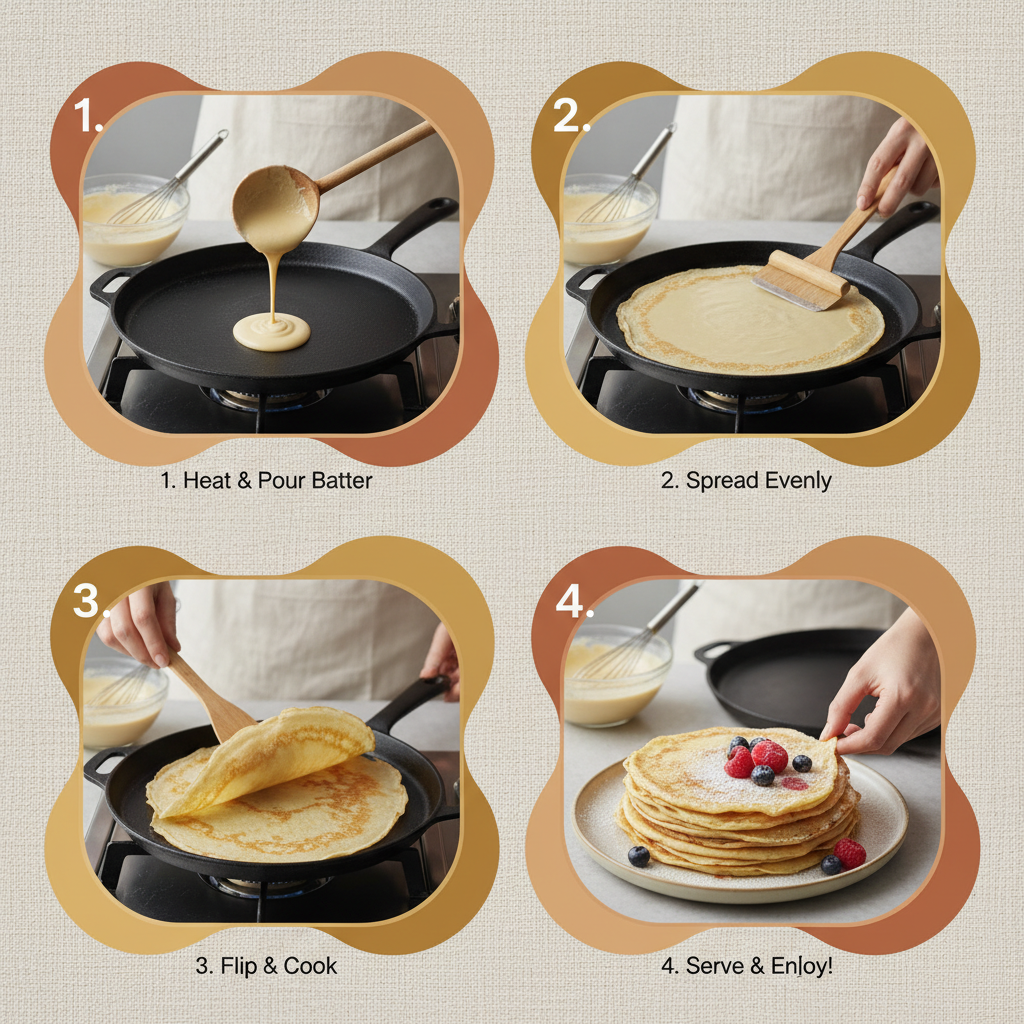 1.

1. Heat & Pour Batter

2.

2. Spread Evenly

3.

3. Flip & Cook

4.

4. Serve & Enjoy!