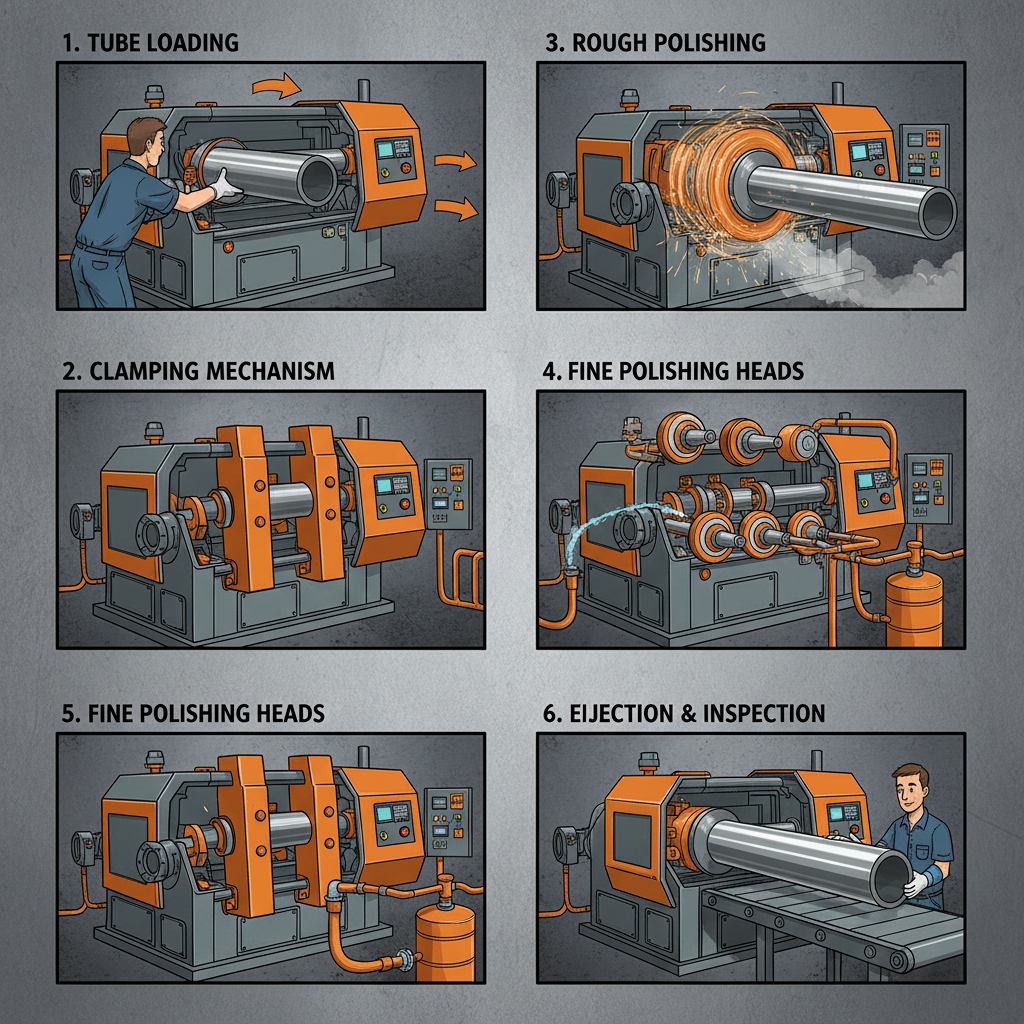 1. TUBE LOADING

3. ROUGH POLISHING

2. CLAMPING MECHANISM

4. FINE POLISHING HEADS

5. FINE POLISHING HEADS

6. EIJECTION & INSPECTION