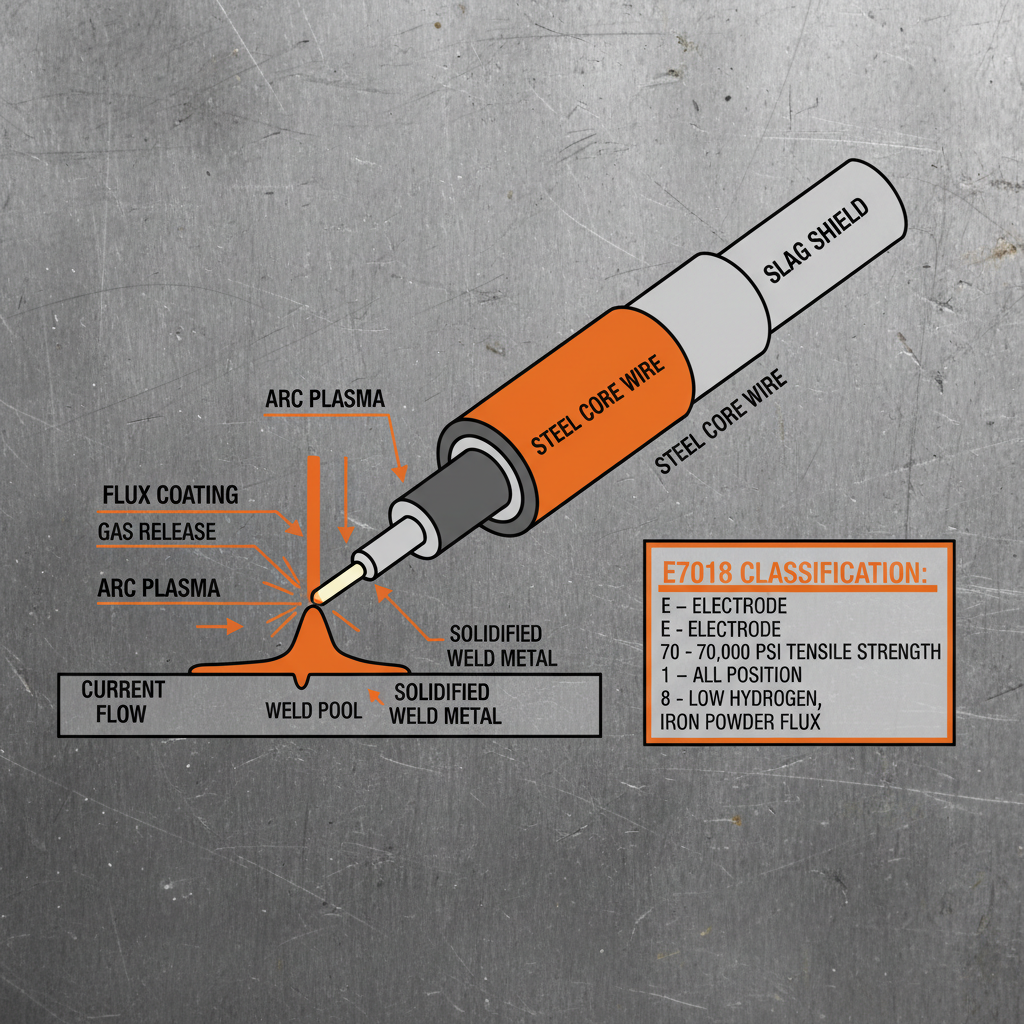 SLAG SHIELD

STEEL CORE WIRE

STEEL CORE WIRE

ARC PLASMA

FLUX COATING

GAS RELEASE

ARC PLASMA

SOLIDIFIED WELD METAL

CURRENT FLOW

WELD POOL

SOLIDIFIED WELD METAL

E7018 CLASSIFICATION:
E – ELECTRODE
E - ELECTRODE
70 - 70,000 PSI TENSILE STRENGTH
1 – ALL POSITION
8 - LOW HYDROGEN, IRON POWDER FLUX