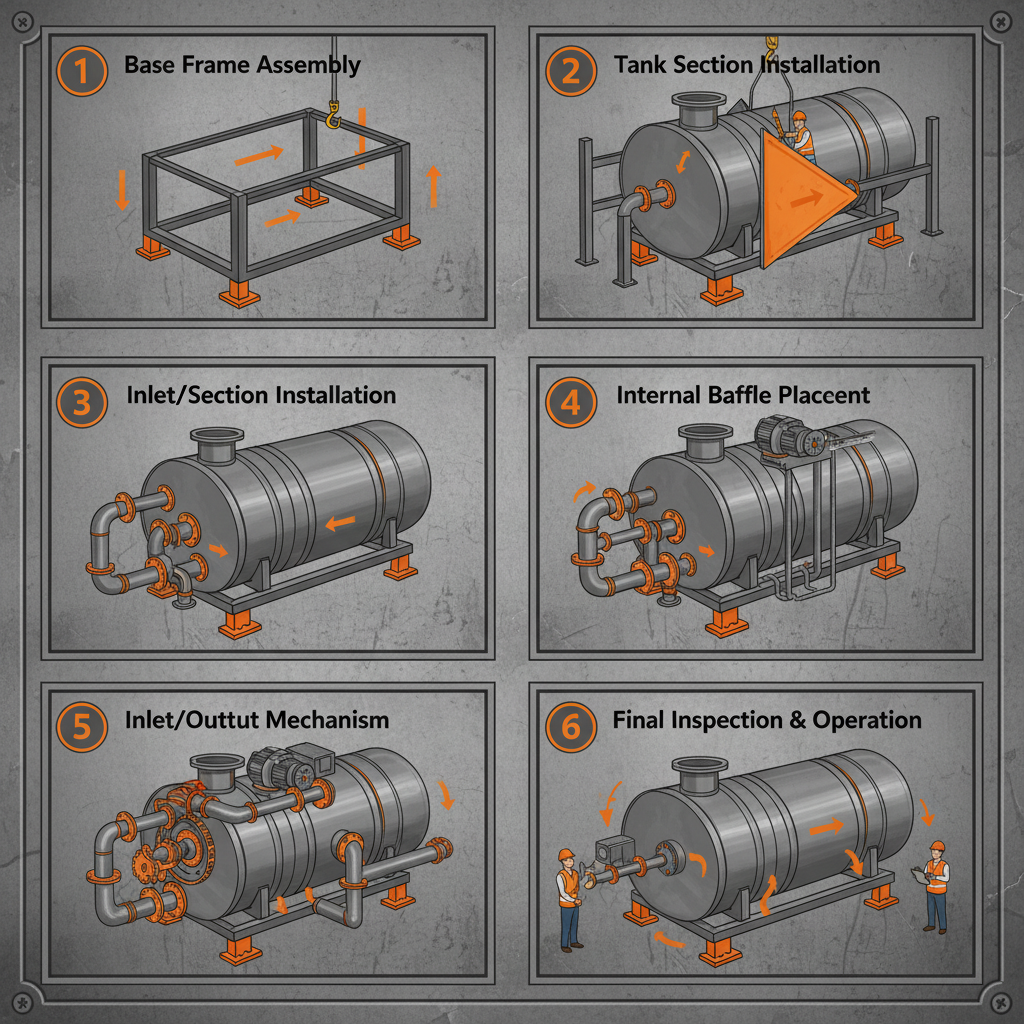 1 Base Frame Assembly

2 Tank Section Installation

3 Inlet/Section Installation

4 Internal Baffle Placcent

5 Inlet/Outtut Mechanism

6 Final Inspection & Operation