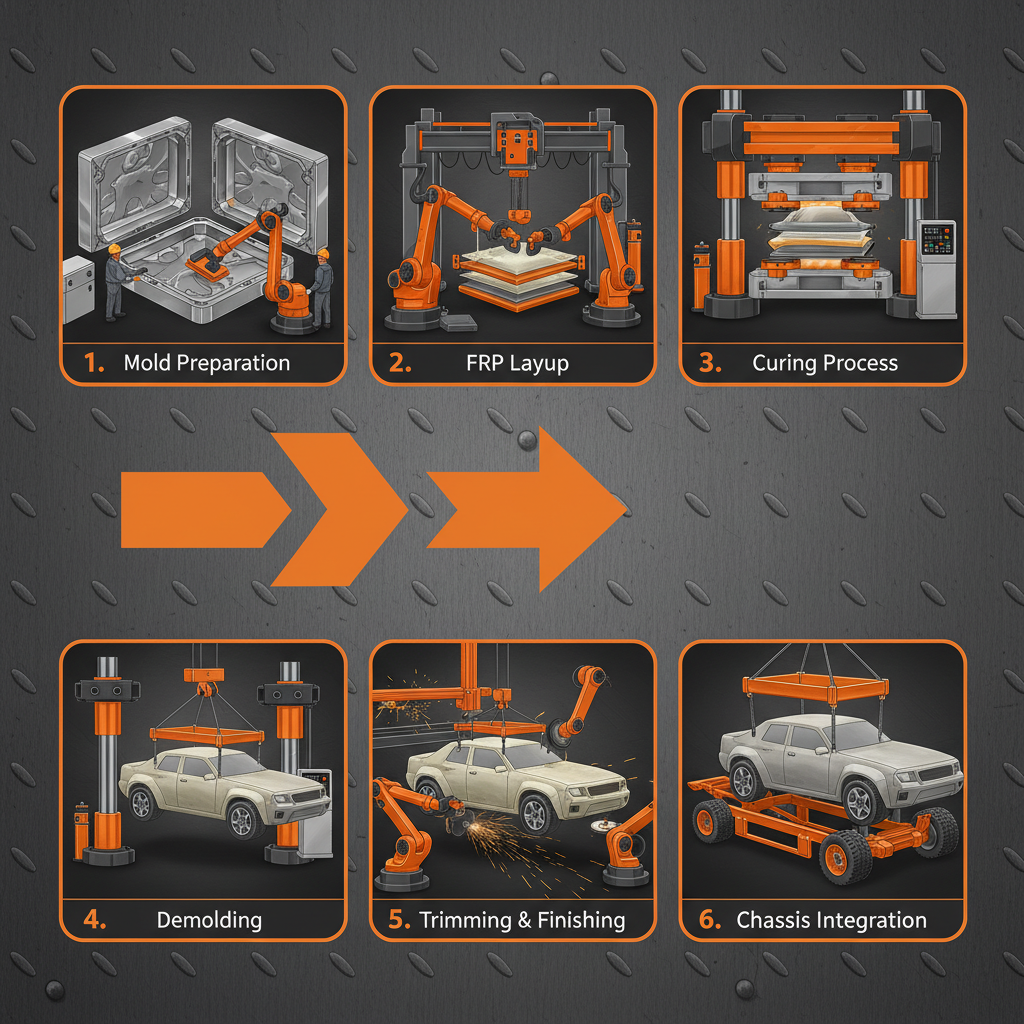 1. Mold Preparation

2. FRP Layup

3. Curing Process

4. Demolding

5. Trimming & Finishing

6. Chassis Integration