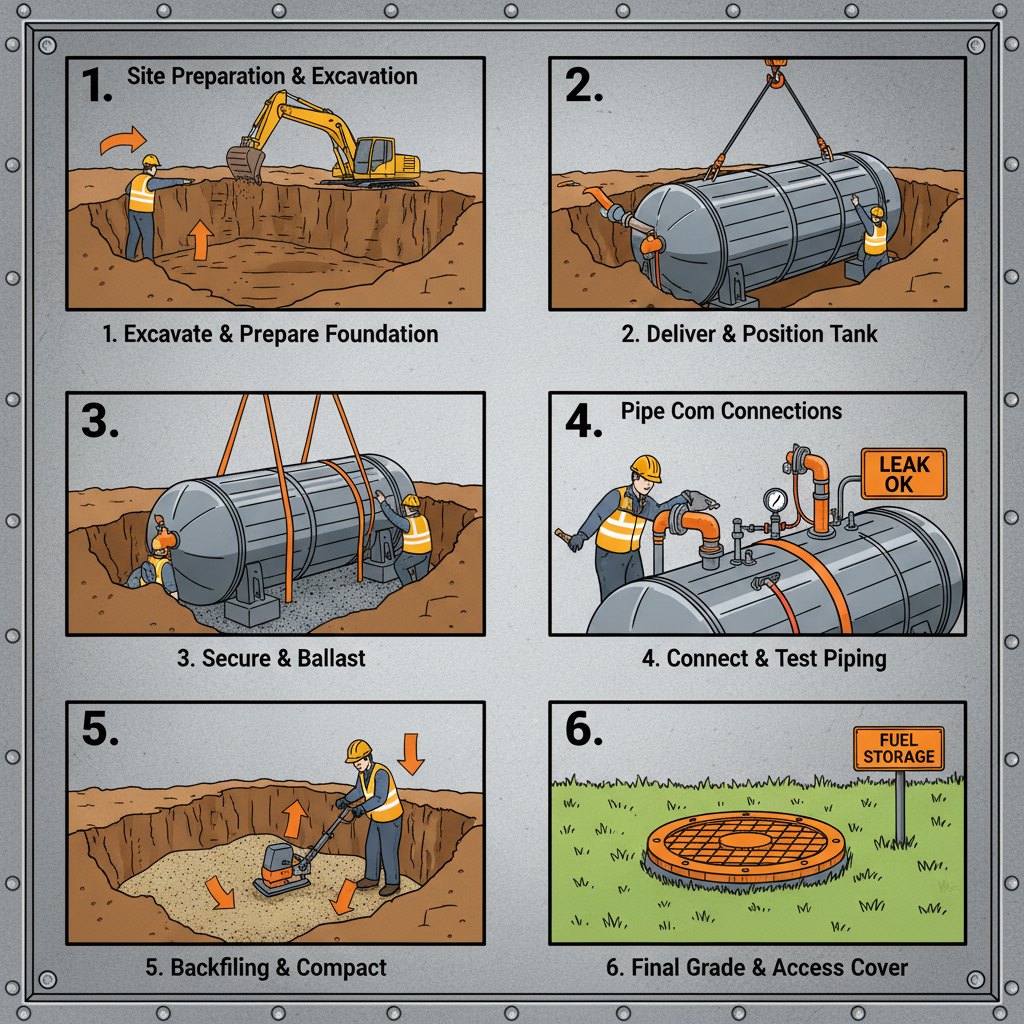 1. Site Preparation & Excavation

1. Excavate & Prepare Foundation

2.

2. Deliver & Position Tank

3.

3. Secure & Ballast

4. Pipe Com Connections

LEAK OK

4. Connect & Test Piping

5.

5. Backfiling & Compact

6.

FUEL STORAGE

6. Final Grade & Access Cover