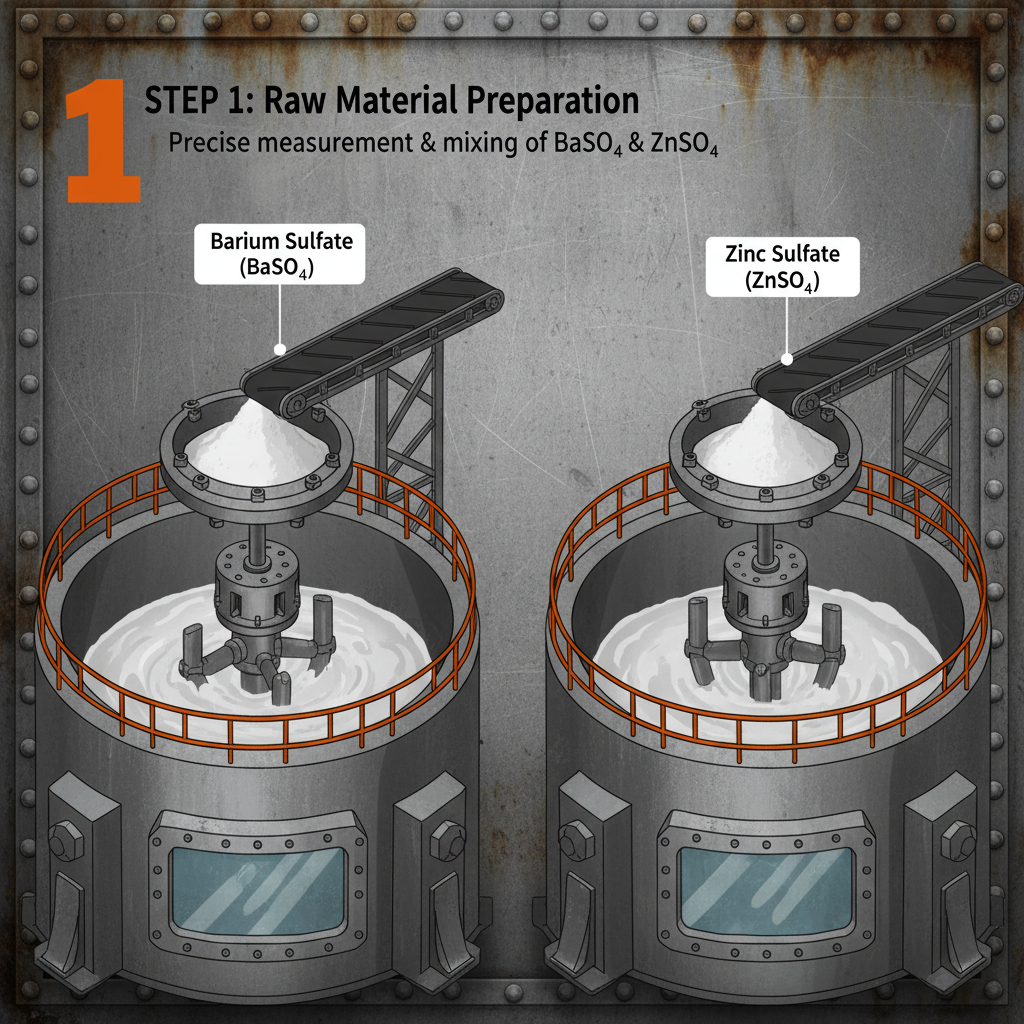 1

STEP 1: Raw Material Preparation

Precise measurement & mixing of $BaSO_4$ & $ZnSO_4$

Barium Sulfate ($BaSO_4$)

Zinc Sulfate ($ZnSO_4$)