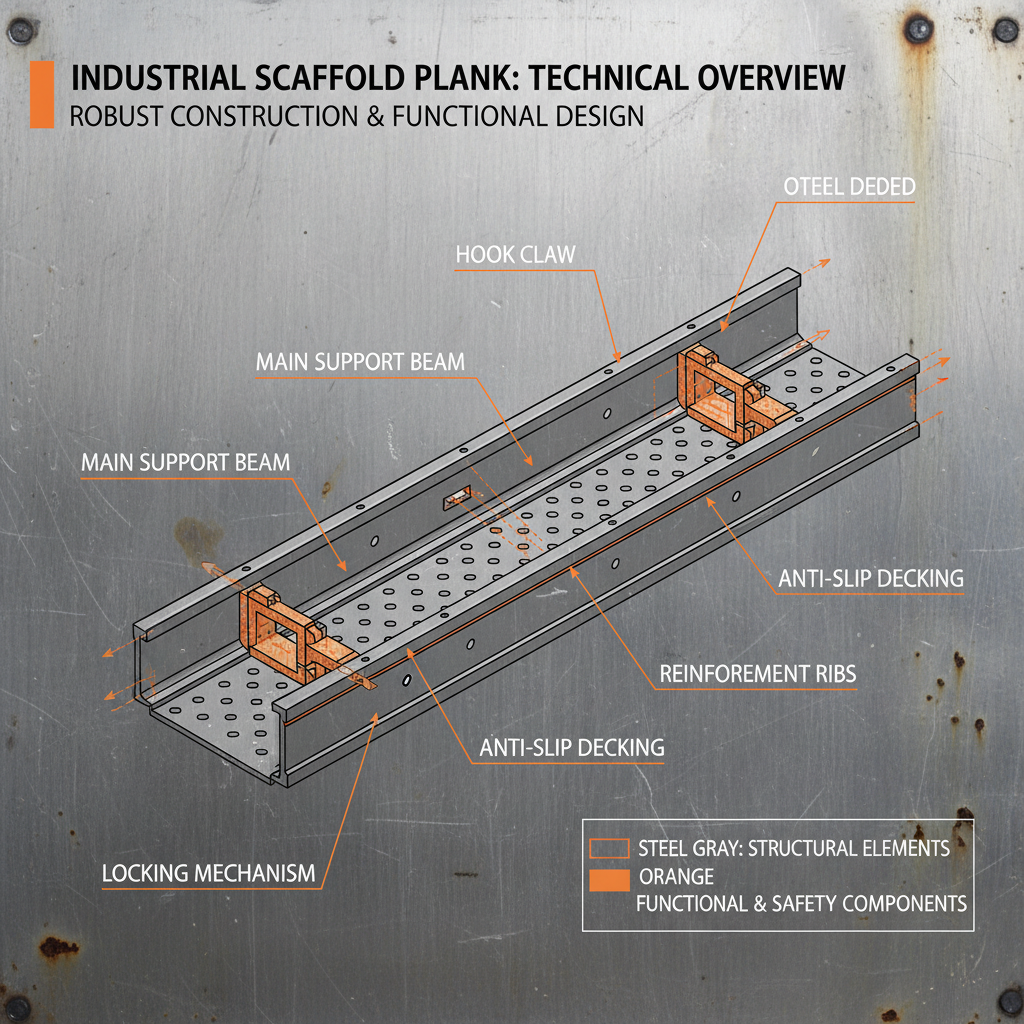 INDUSTRIAL SCAFFOLD PLANK: TECHNICAL OVERVIEW
ROBUST CONSTRUCTION & FUNCTIONAL DESIGN

OTEEL DEDED

HOOK CLAW

MAIN SUPPORT BEAM

MAIN SUPPORT BEAM

ANTI-SLIP DECKING

REINFOREMENT RIBS

ANTI-SLIP DECKING

LOCKING MECHANISM

STEEL GRAY: STRUCTURAL ELEMENTS
ORANGE
FUNCTIONAL & SAFETY COMPONENTS