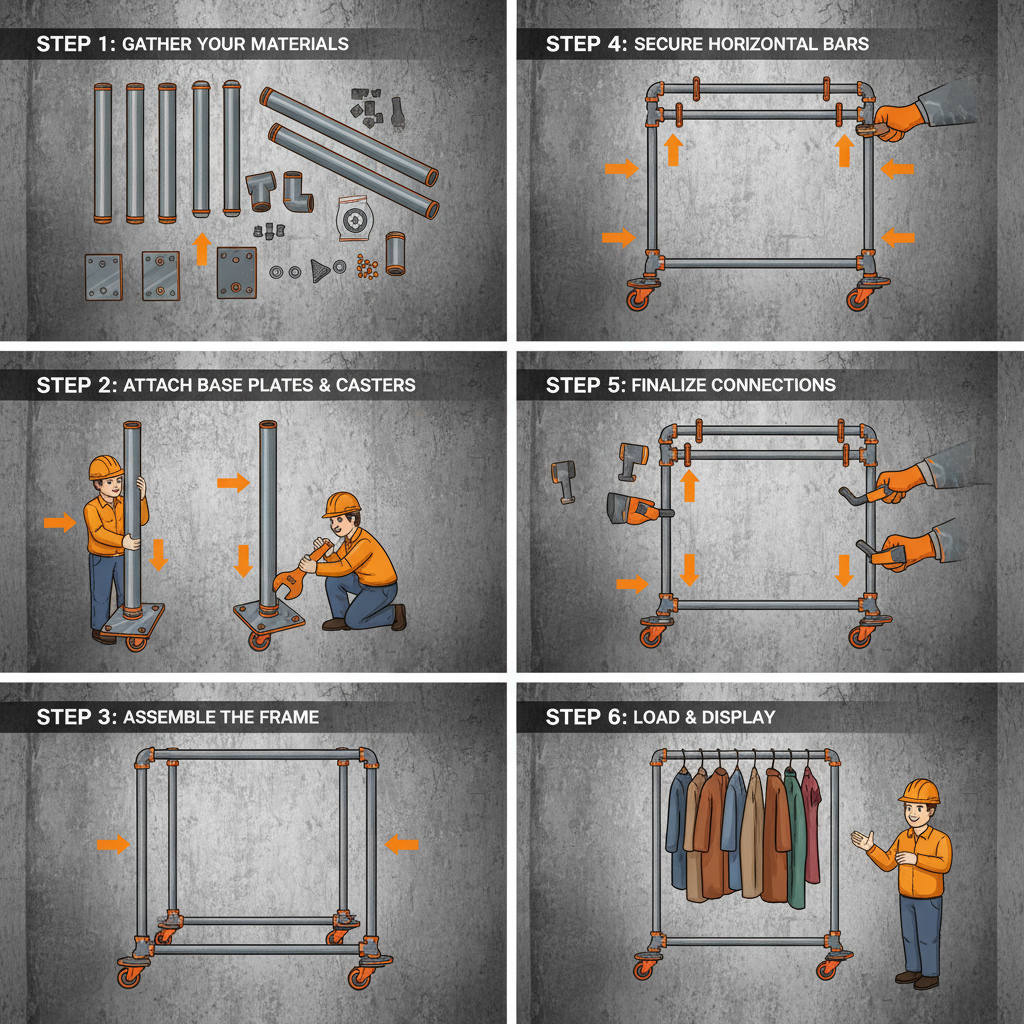 STEP 1: GATHER YOUR MATERIALS

STEP 2: ATTACH BASE PLATES & CASTERS

STEP 3: ASSEMBLE THE FRAME

STEP 4: SECURE HORIZONTAL BARS

STEP 5: FINALIZE CONNECTIONS

STEP 6: LOAD & DISPLAY