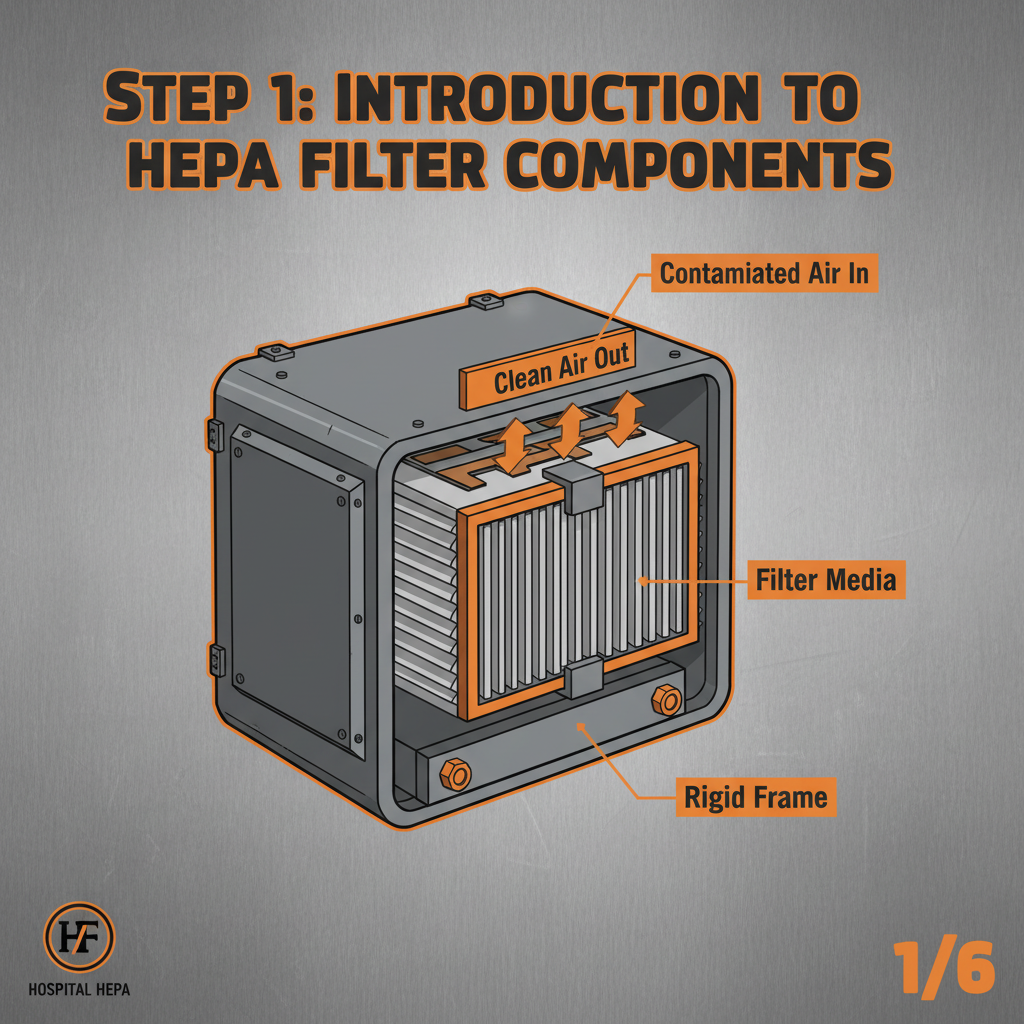 STEP 1: INTRODUCTION TO HEPA FILTER COMPONENTS

Contamiated Air In

Clean Air Out

Filter Media

Rigid Frame

HF

HOSPITAL HEPA

1/6