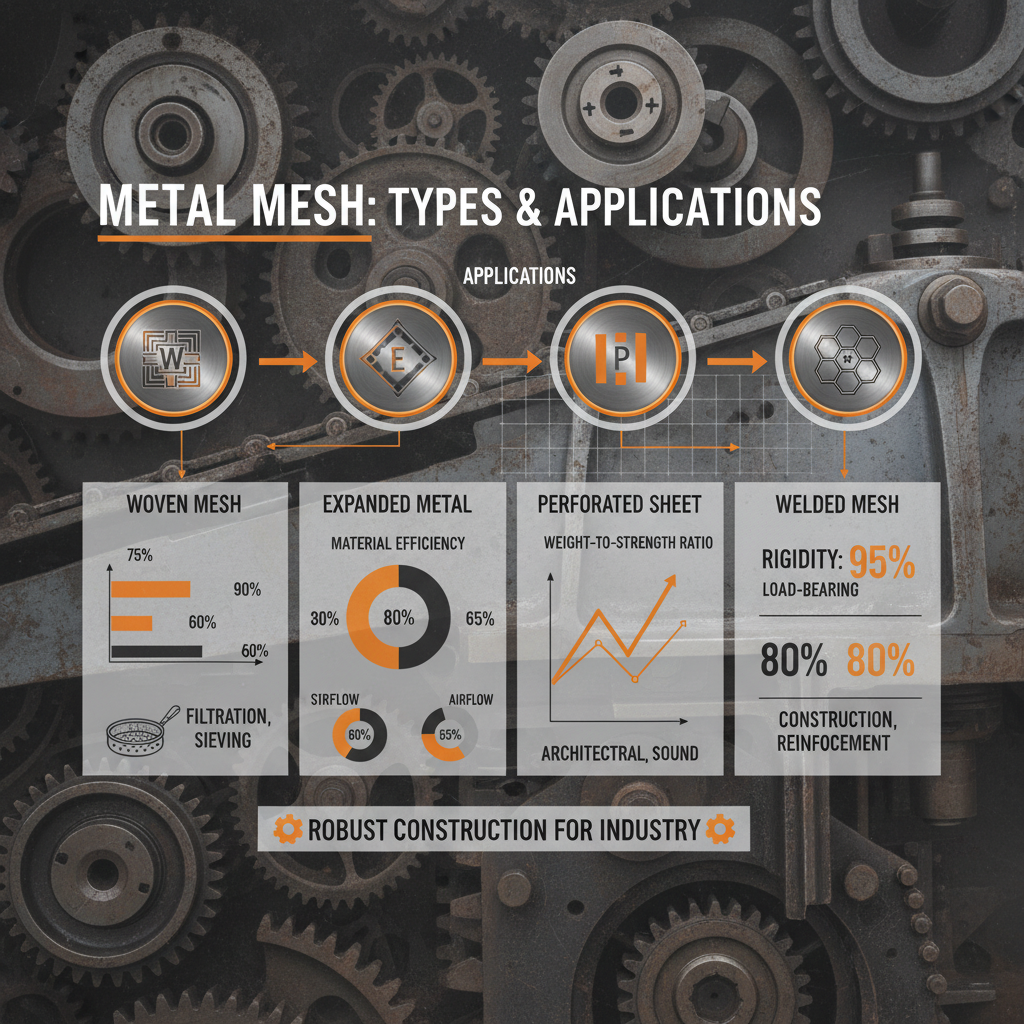 METAL MESH: TYPES & APPLICATIONS

APPLICATIONS

W

E

P

WOVEN MESH

75%

90%

60%

60%

FILTRATION, SIEVING

EXPANDED METAL

MATERIAL EFFICIENCY

30%

80%

65%

SIRFLOW

60%

AIRFLOW

65%

PERFORATED SHEET

WEIGHT-TO-STRENGTH RATIO

ARCHITECTRAL, SOUND

WELDED MESH

RIGIDITY: 95%

LOAD-BEARING

80% 80%

CONSTRUCTION, REINFOCEMENT

ROBUST CONSTRUCTION FOR INDUSTRY