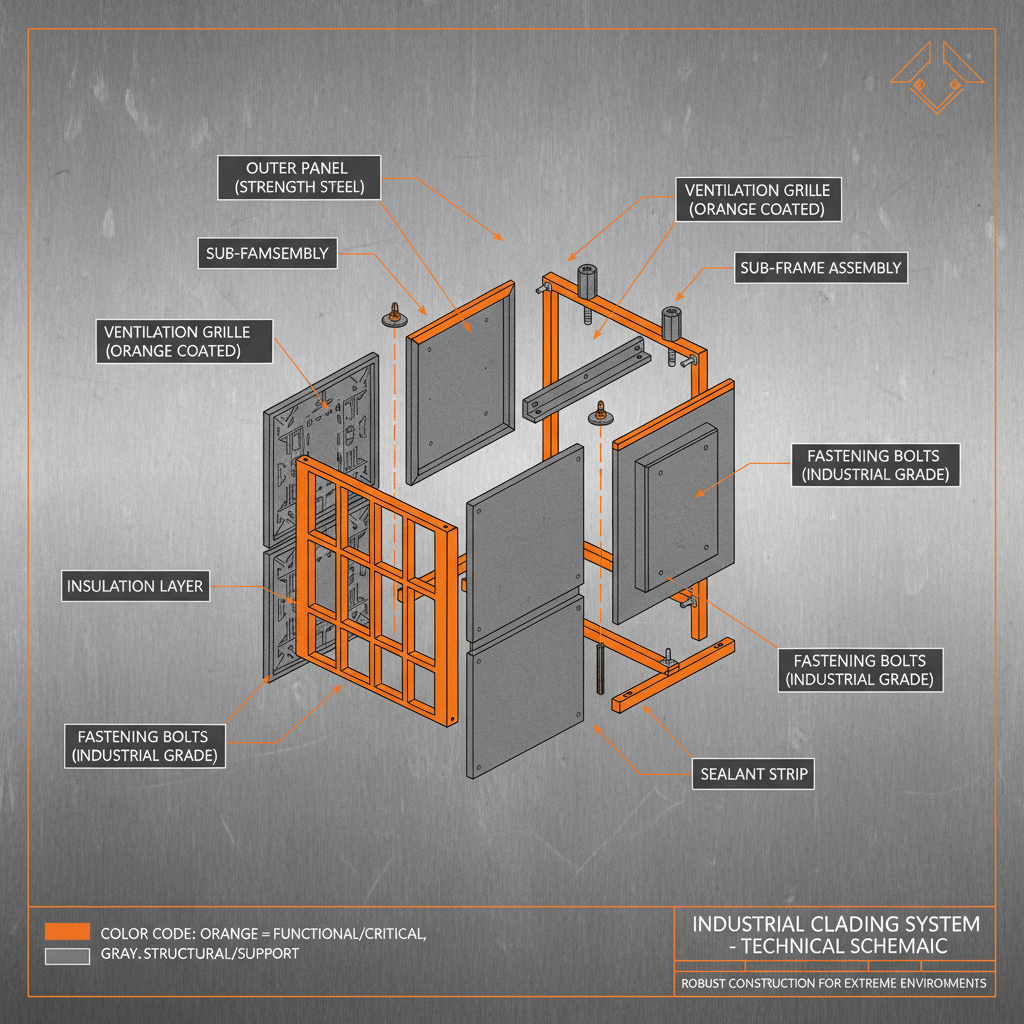 OUTER PANEL
(STRENGTH STEEL)

VENTILATION GRILLE
(ORANGE COATED)

SUB-FAMSEMBLY

SUB-FRAME ASSEMBLY

VENTILATION GRILLE
(ORANGE COATED)

FASTENING BOLTS
(INDUSTRIAL GRADE)

INSULATION LAYER

FASTENING BOLTS
(INDUSTRIAL GRADE)

FASTENING BOLTS
(INDUSTRIAL GRADE)

SEALANT STRIP

COLOR CODE: ORANGE = FUNCTIONAL/CRITICAL,
GRAY. STRUCTURAL/SUPPORT

INDUSTRIAL CLADING SYSTEM
- TECHNICAL SCHEMAIC

ROBUST CONSTRUCTION FOR EXTREME ENVIROMENTS