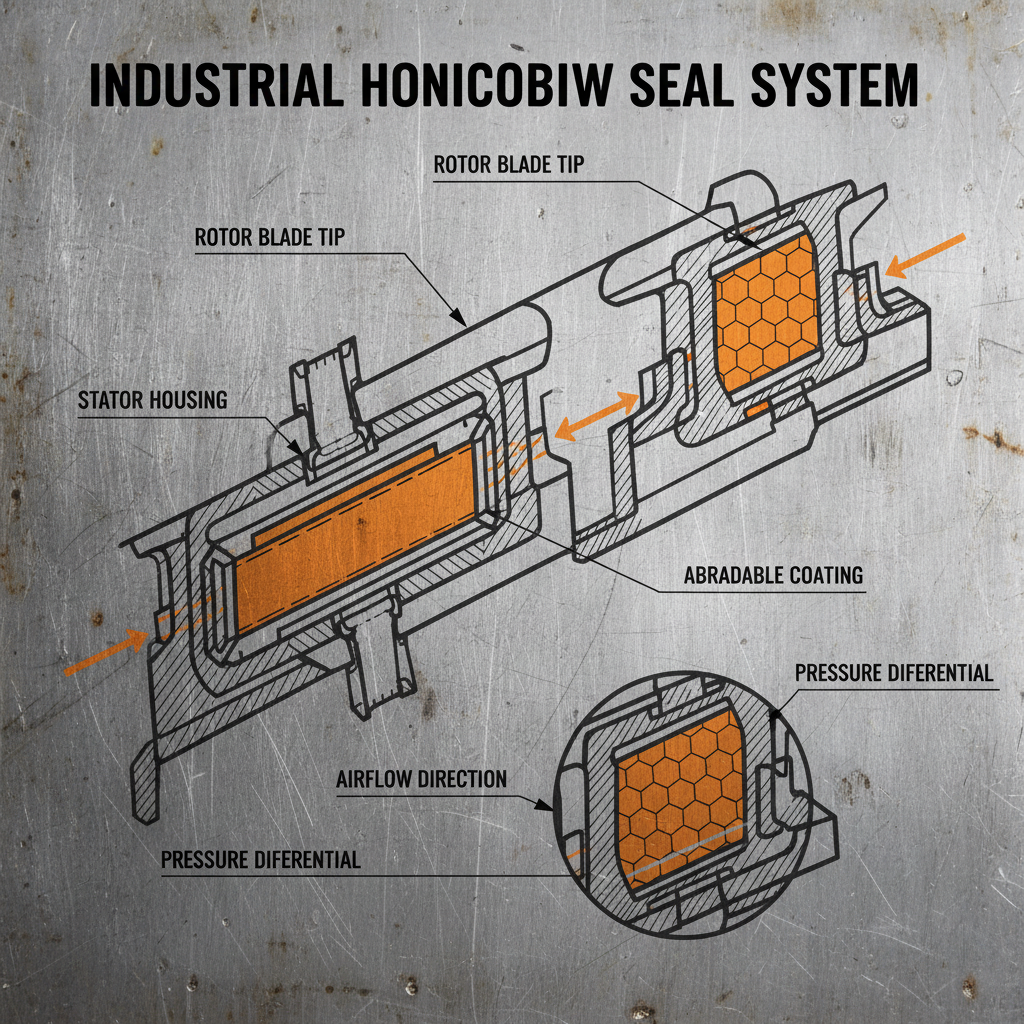 INDUSTRIAL HONICOBIW SEAL SYSTEM

ROTOR BLADE TIP

ROTOR BLADE TIP

STATOR HOUSING

ABRADABLE COATING

PRESSURE DIFERENTIAL

AIRFLOW DIRECTION

PRESSURE DIFERENTIAL