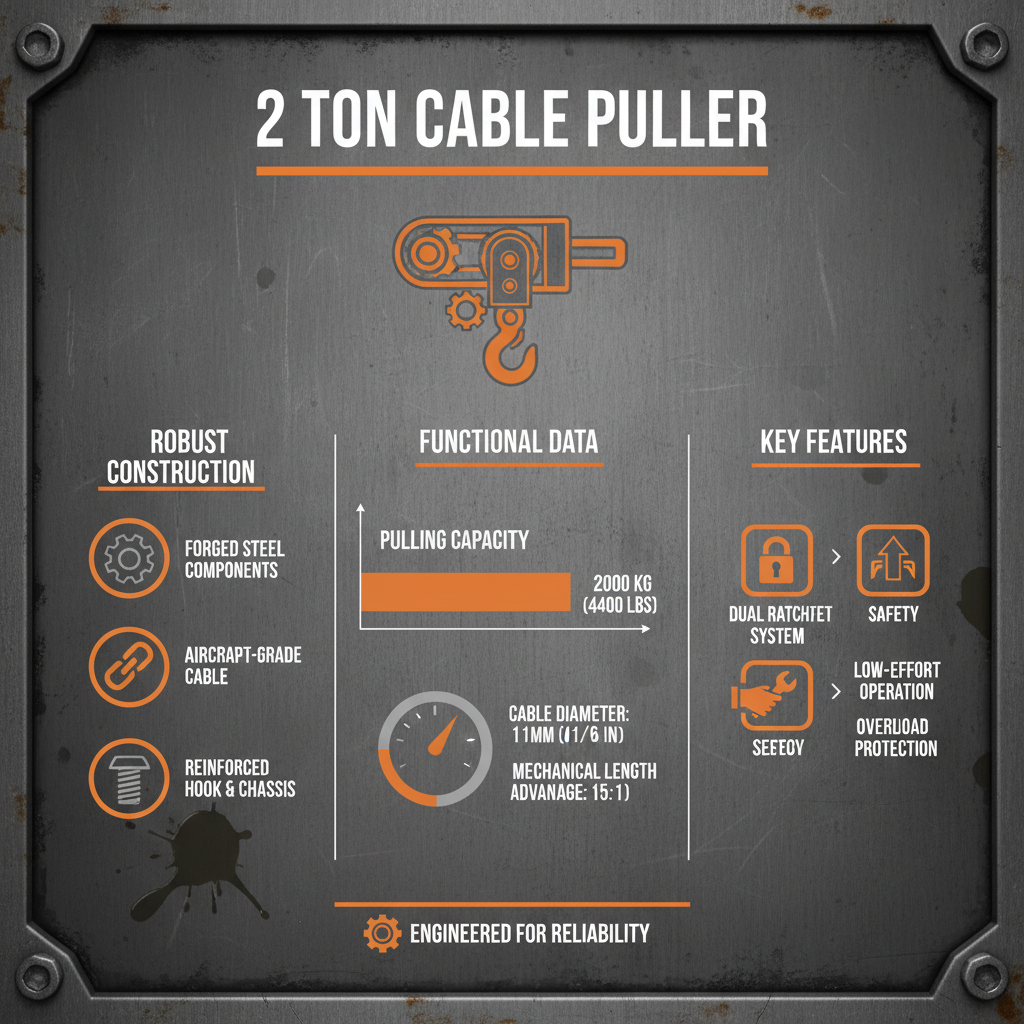 2 TON CABLE PULLER

ROBUST CONSTRUCTION

FORGED STEEL COMPONENTS

AIRCRAPT-GRADE CABLE

REINFORCED HOOK & CHASSIS

FUNCTIONAL DATA

PULLING CAPACITY

2000 KG (4400 LBS)

CABLE DIAMETER: 11MM (#1/6 IN)

MECHANICAL LENGTH ADVANAGE: 15:1)

KEY FEATURES

DUAL RATCHTET SYSTEM

SAFETY

SEEEOY

LOW-EFFORT OPERATION

OVERDOAD PROTECTION

ENGINEERED FOR RELIABILITY