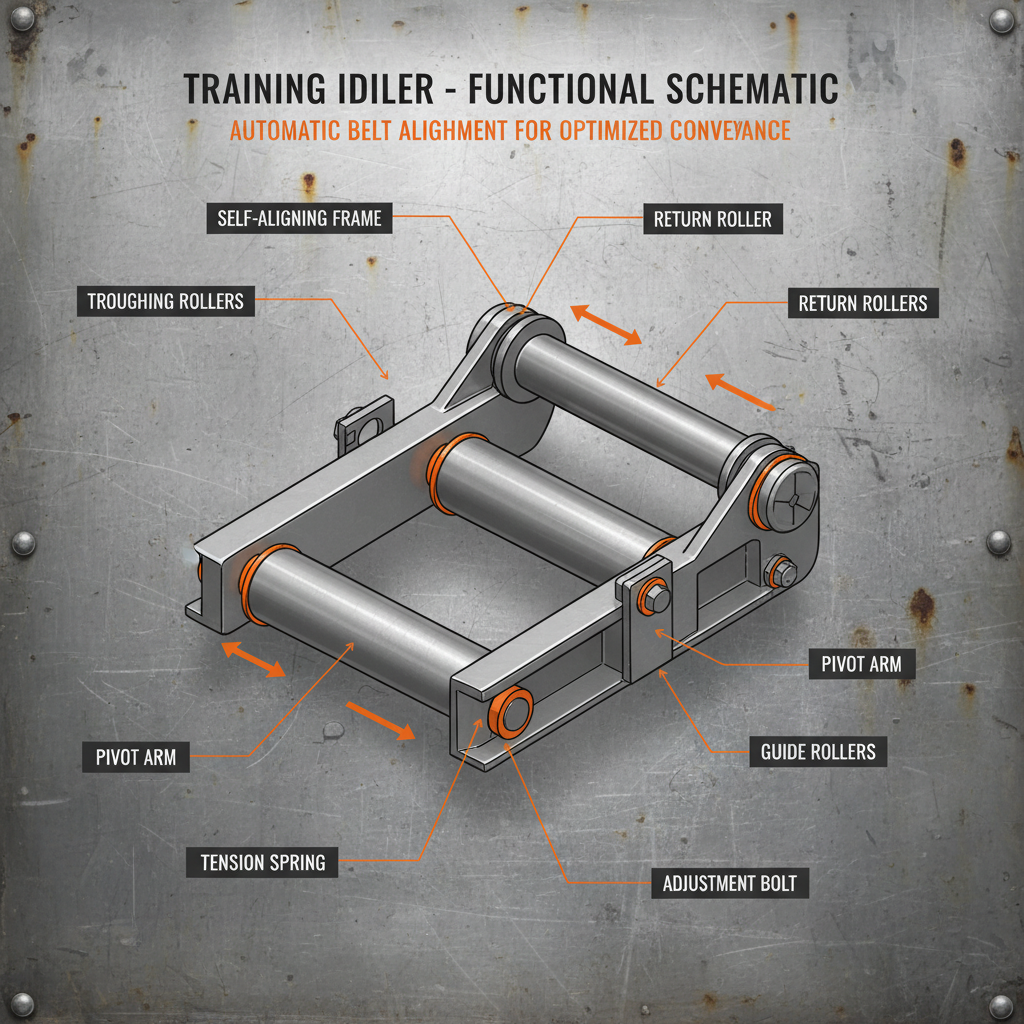 TRAINING IDILER - FUNCTIONAL SCHEMATIC
AUTOMATIC BELT ALIGHMENT FOR OPTIMIZED CONVEYANCE

SELF-ALIGNING FRAME
RETURN ROLLER
TROUGHING ROLLERS
RETURN ROLLERS
PIVOT ARM
PIVOT ARM
GUIDE ROLLERS
TENSION SPRING
ADJUSTMENT BOLT