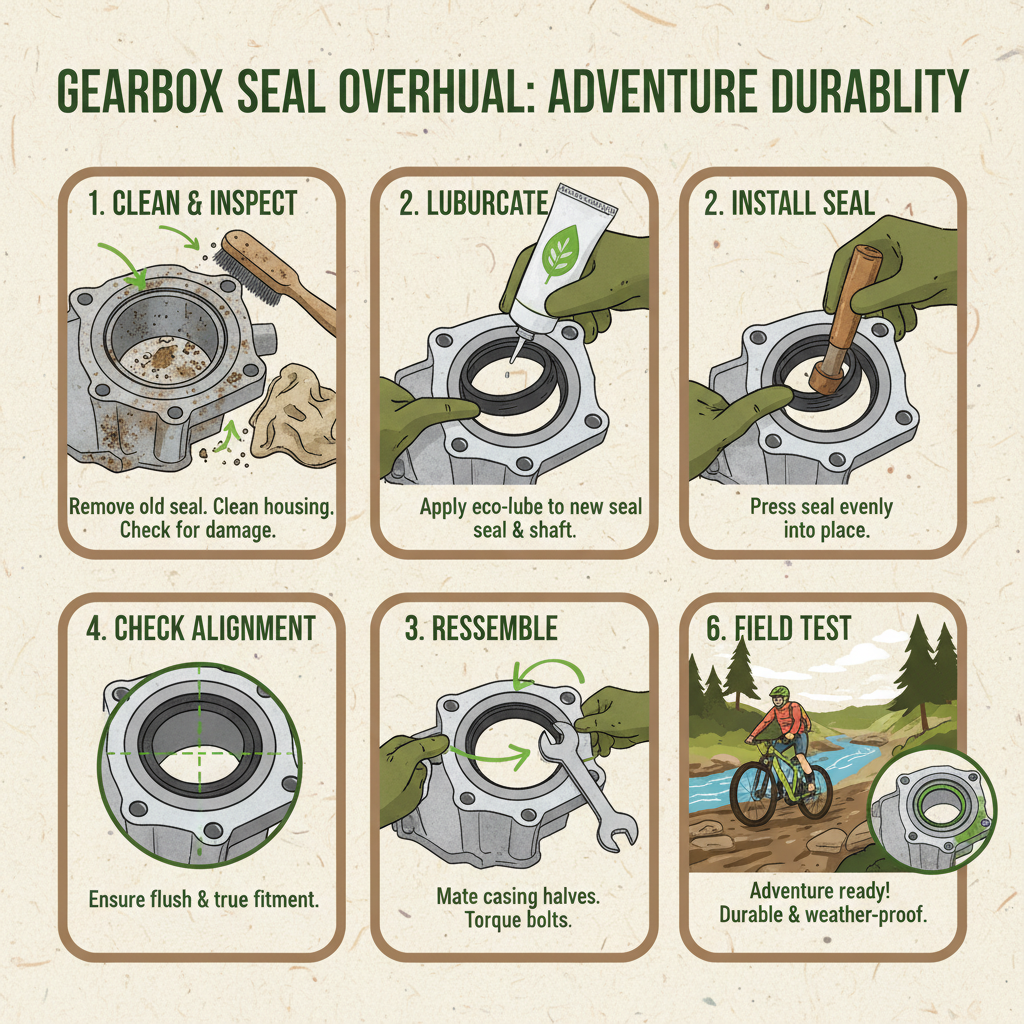 GEARBOX SEAL OVERHUAL: ADVENTURE DURABLITY

1. CLEAN & INSPECT

Remove old seal. Clean housing. Check for damage.

2. LUBURCATE

Apply eco-lube to new seal seal & shaft.

2. INSTALL SEAL

Press seal evenly into place.

4. CHECK ALIGNMENT

Ensure flush & true fitment.

3. RESSEMBLE

Mate casing halves. Torque bolts.

6. FIELD TEST

Adventure ready! Durable & weather-proof.