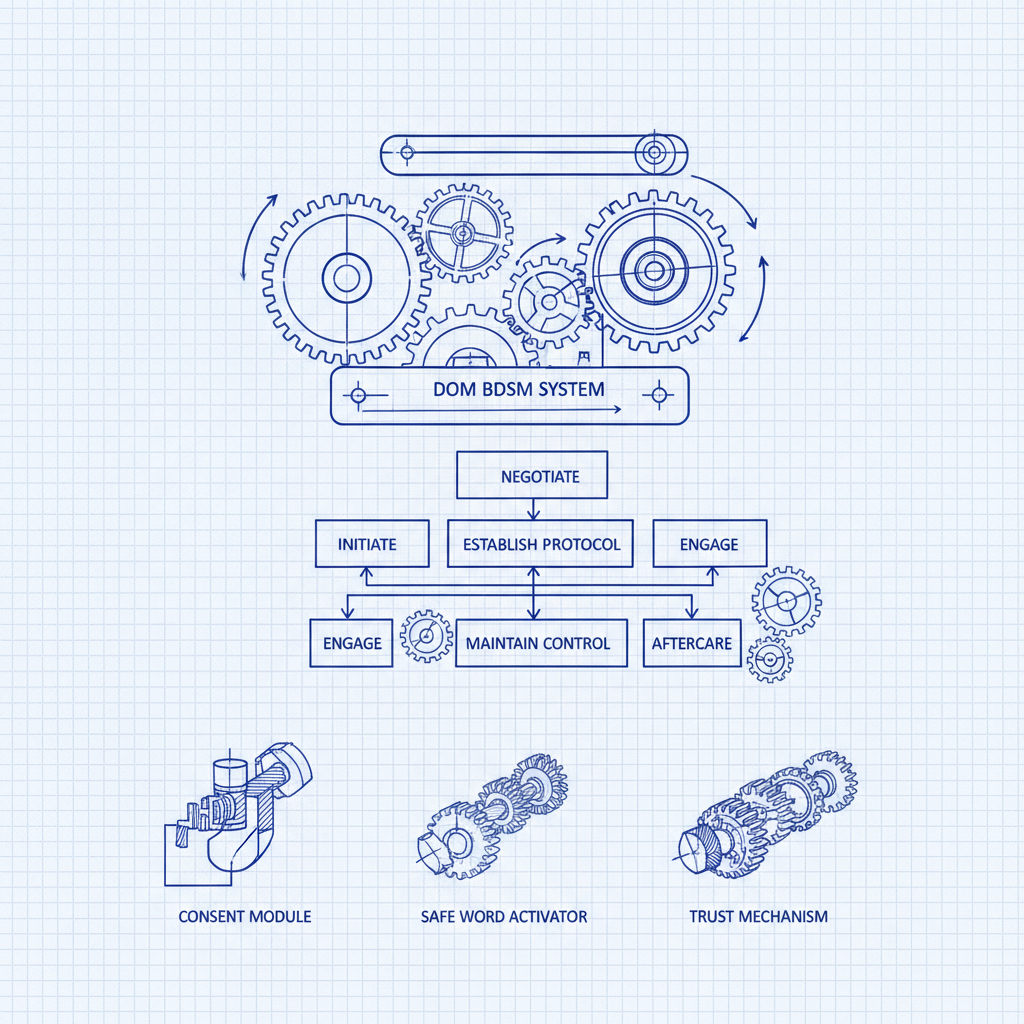 DOM BDSM SYSTEM

NEGOTIATE

INITIATE

ESTABLISH PROTOCOL

ENGAGE

ENGAGE

MAINTAIN CONTROL

AFTERCARE

CONSENT MODULE

SAFE WORD ACTIVATOR

TRUST MECHANISM