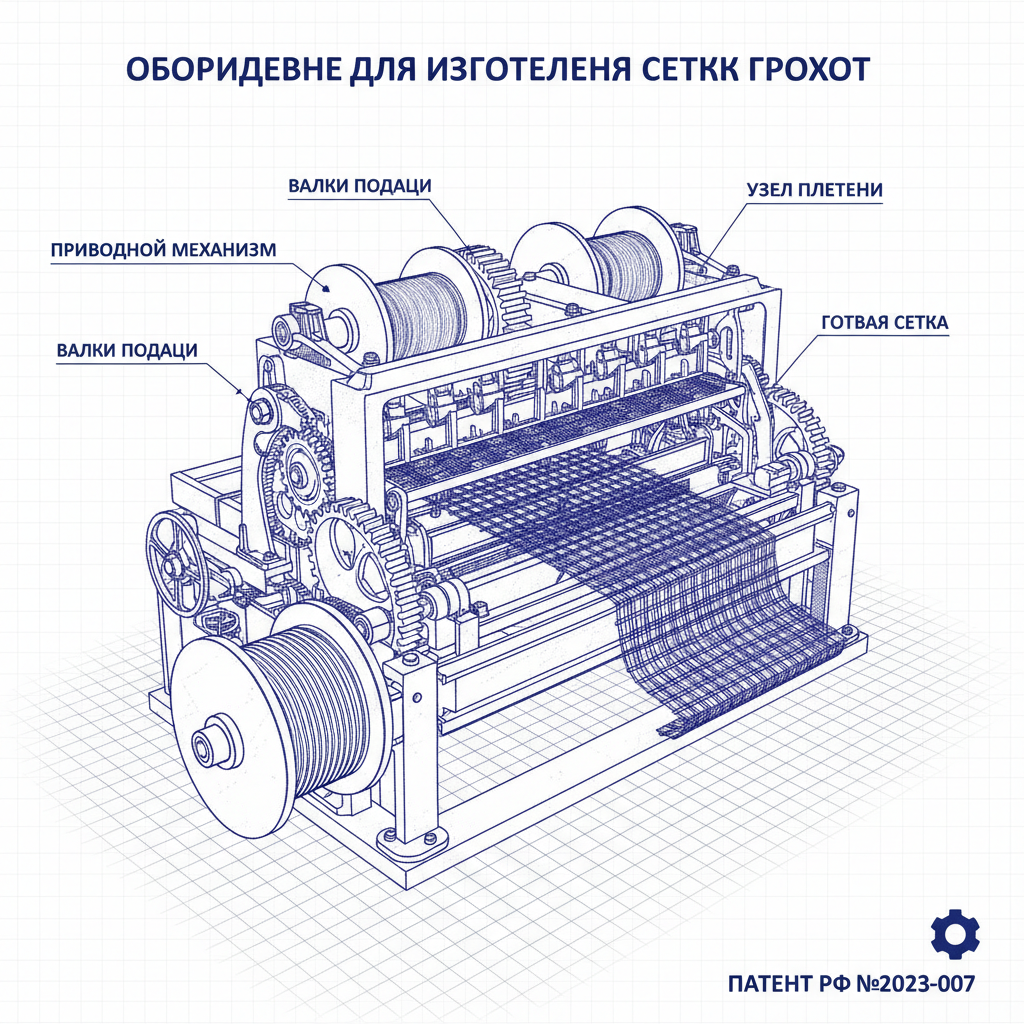 ОБОРИДЕВНЕ ДЛЯ ИЗГОТЕЛЕНЯ СЕТКК ГРОХОТ

ВАЛКИ ПОДАЦИ

УЗЕЛ ПЛЕТЕНИ

ПРИВОДНОЙ МЕХАНИЗМ

ГОТВАЯ СЕТКА

ВАЛКИ ПОДАЦИ

ПАТЕНТ РФ №2023-007