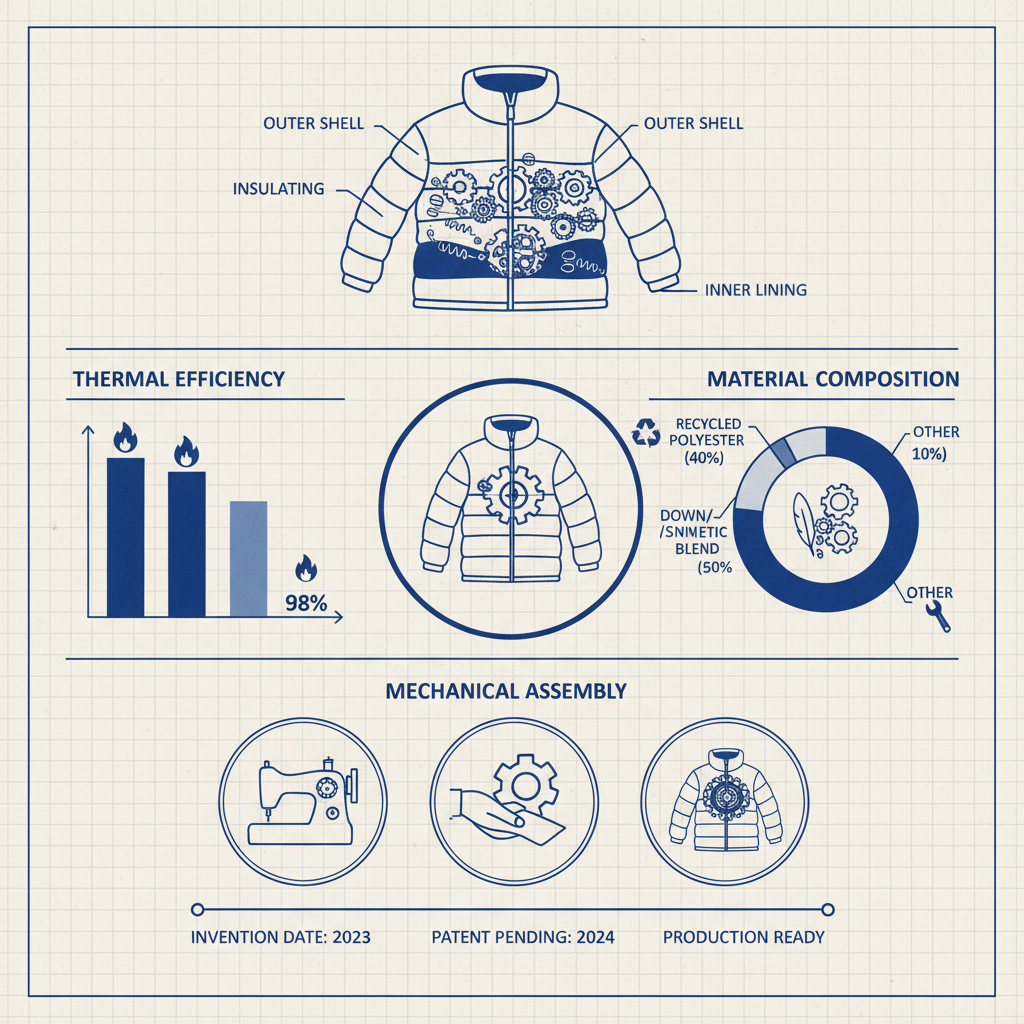 OUTER SHELL
OUTER SHELL
INSULATING
INNER LINING

THERMAL EFFICIENCY

98%

MATERIAL COMPOSITION

RECYCLED POLYESTER (40%)
OTHER 10%)
DOWN/ /SNIMETIC BLEND (50%
OTHER

MECHANICAL ASSEMBLY

INVENTION DATE: 2023
PATENT PENDING: 2024
PRODUCTION READY