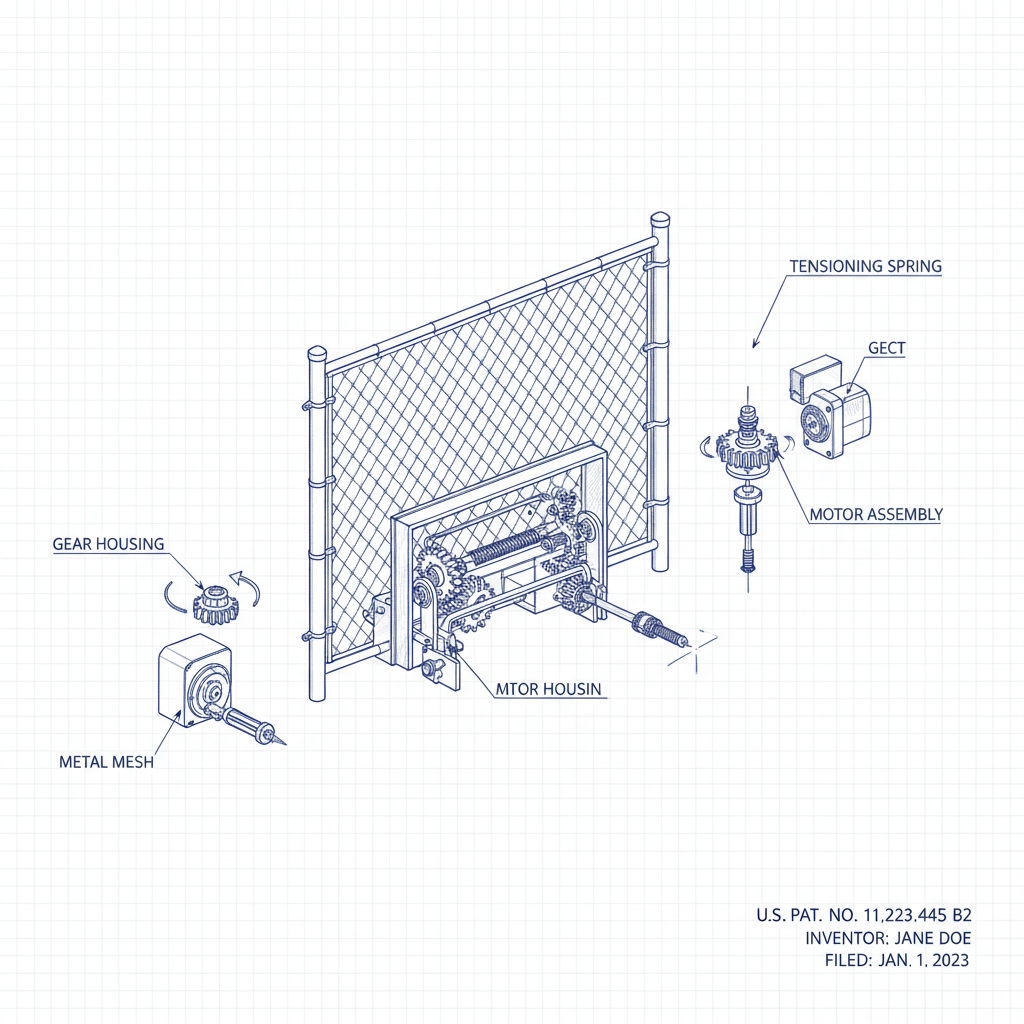 TENSIONING SPRING

GECT

MOTOR ASSEMBLY

GEAR HOUSING

MTOR HOUSIN

METAL MESH

U.S. PAT. NO. 11,223.445 B2
INVENTOR: JANE DOE
FILED: JAN. 1, 2023