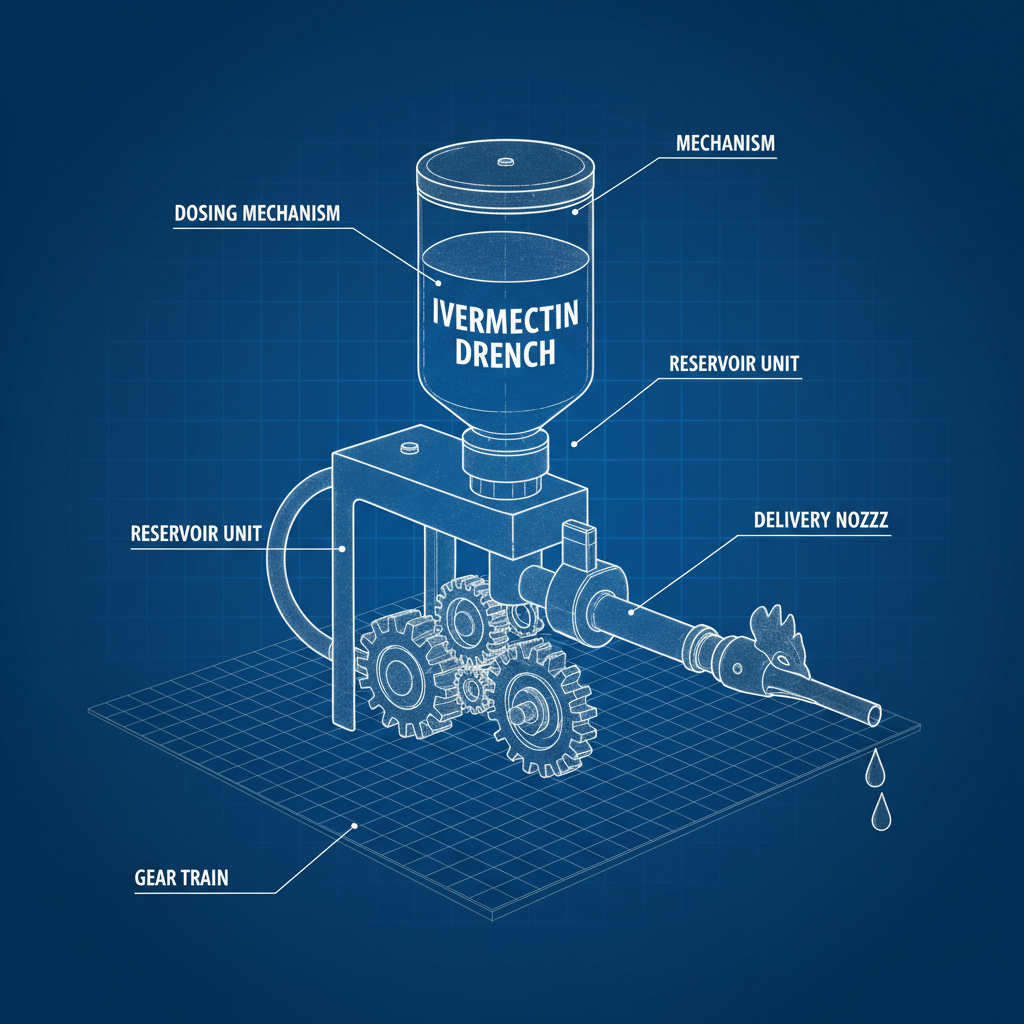 MECHANISM

DOSING MECHANISM

IVERMECTIN DRENCH

RESERVOIR UNIT

RESERVOIR UNIT

DELIVERY NOZZZ

GEAR TRAIN