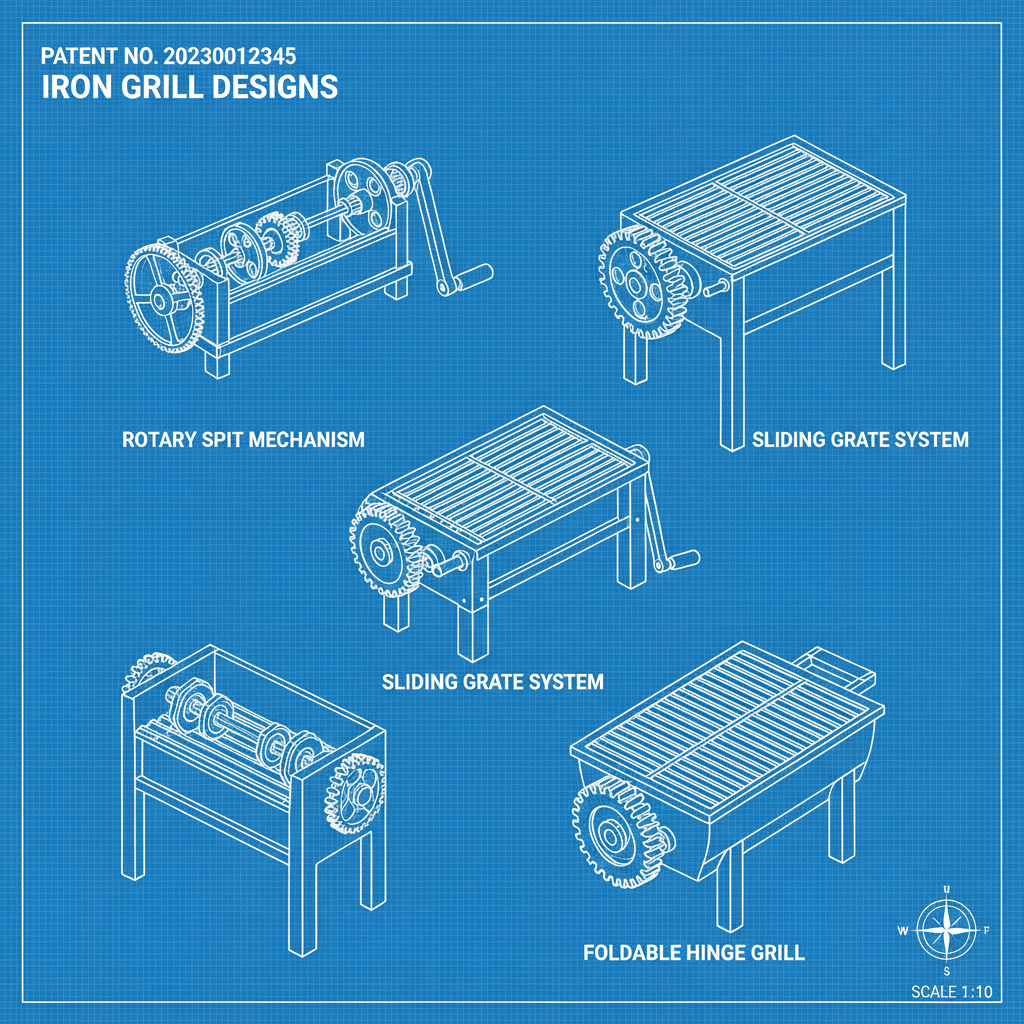 PATENT NO. 20230012345
IRON GRILL DESIGNS

ROTARY SPIT MECHANISM

SLIDING GRATE SYSTEM

SLIDING GRATE SYSTEM

FOLDABLE HINGE GRILL

U
W
F
S

SCALE 1:10