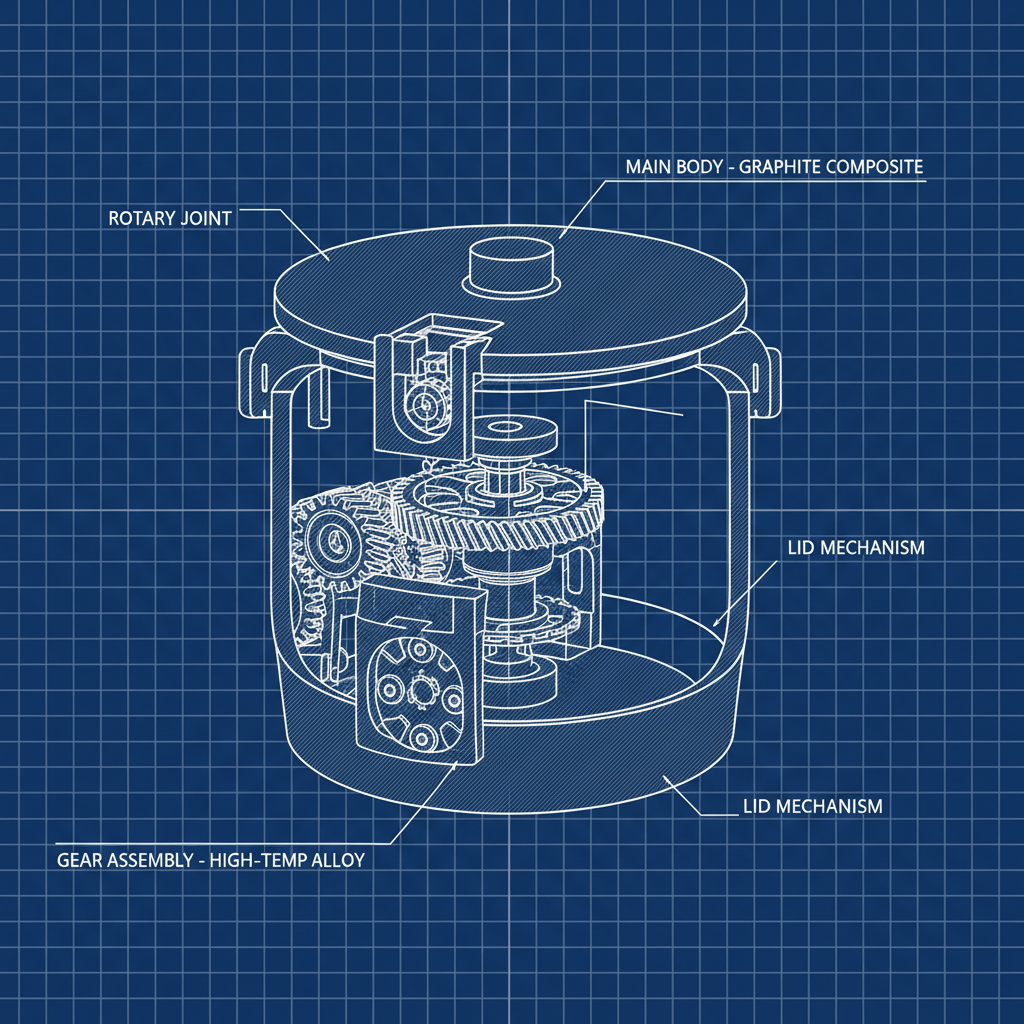 MAIN BODY - GRAPHITE COMPOSITE

ROTARY JOINT

LID MECHANISM

LID MECHANISM

GEAR ASSEMBLY - HIGH-TEMP ALLOY