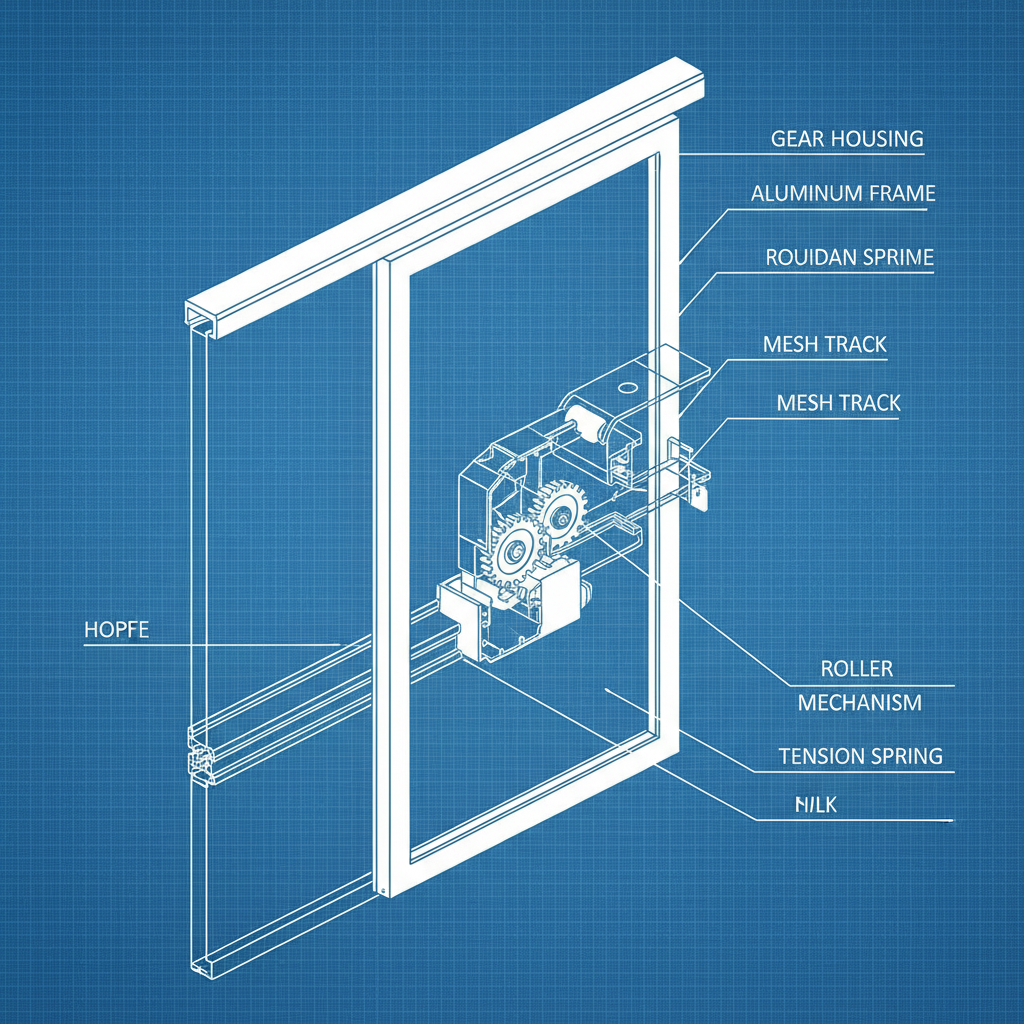 GEAR HOUSING
ALUMINUM FRAME
ROUIDAN SPRIME
MESH TRACK
MESH TRACK
HOPFE
ROLLER MECHANISM
TENSION SPRING
NILK