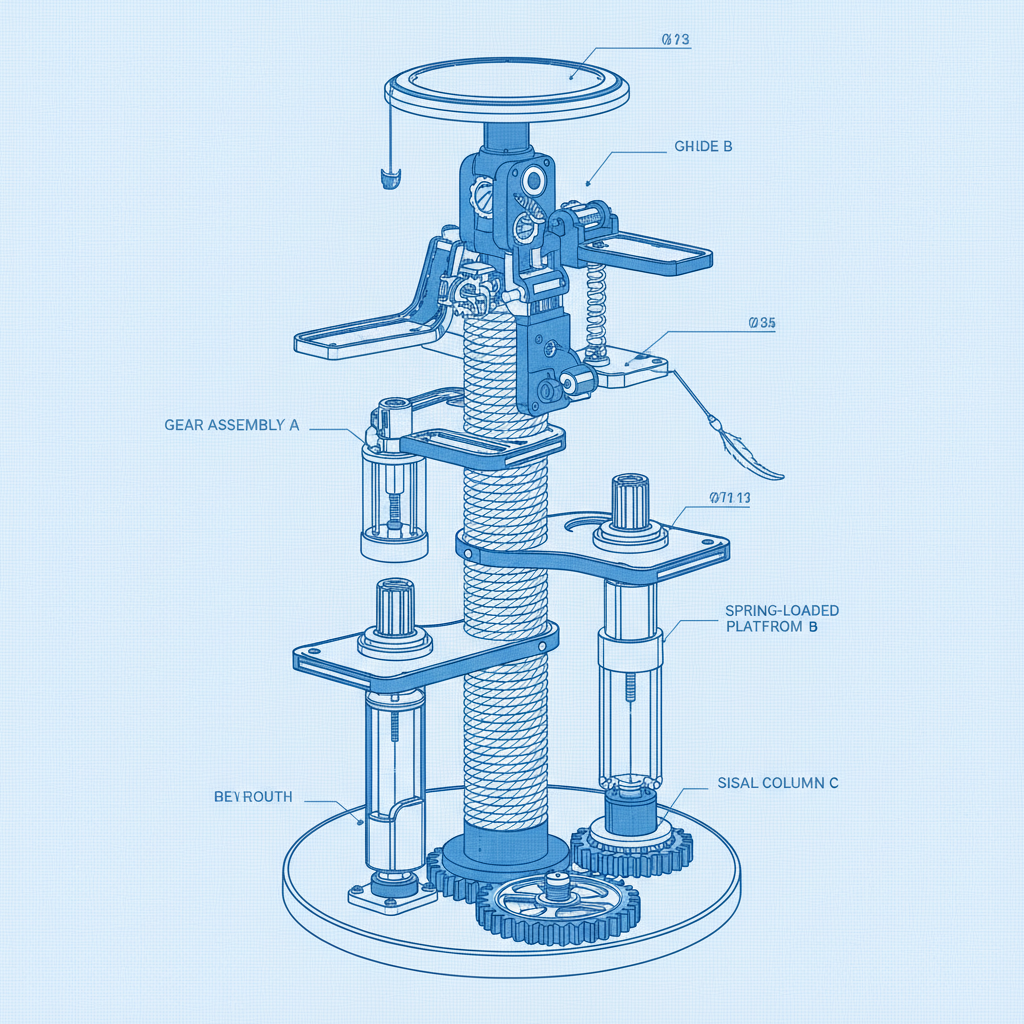 Ø13

GHIDE B

Ø35

GEAR ASSEMBLY A

Ø7113

SPRING-LOADED PLATFROM B

BEYROUTH

SISAL COLUMN C