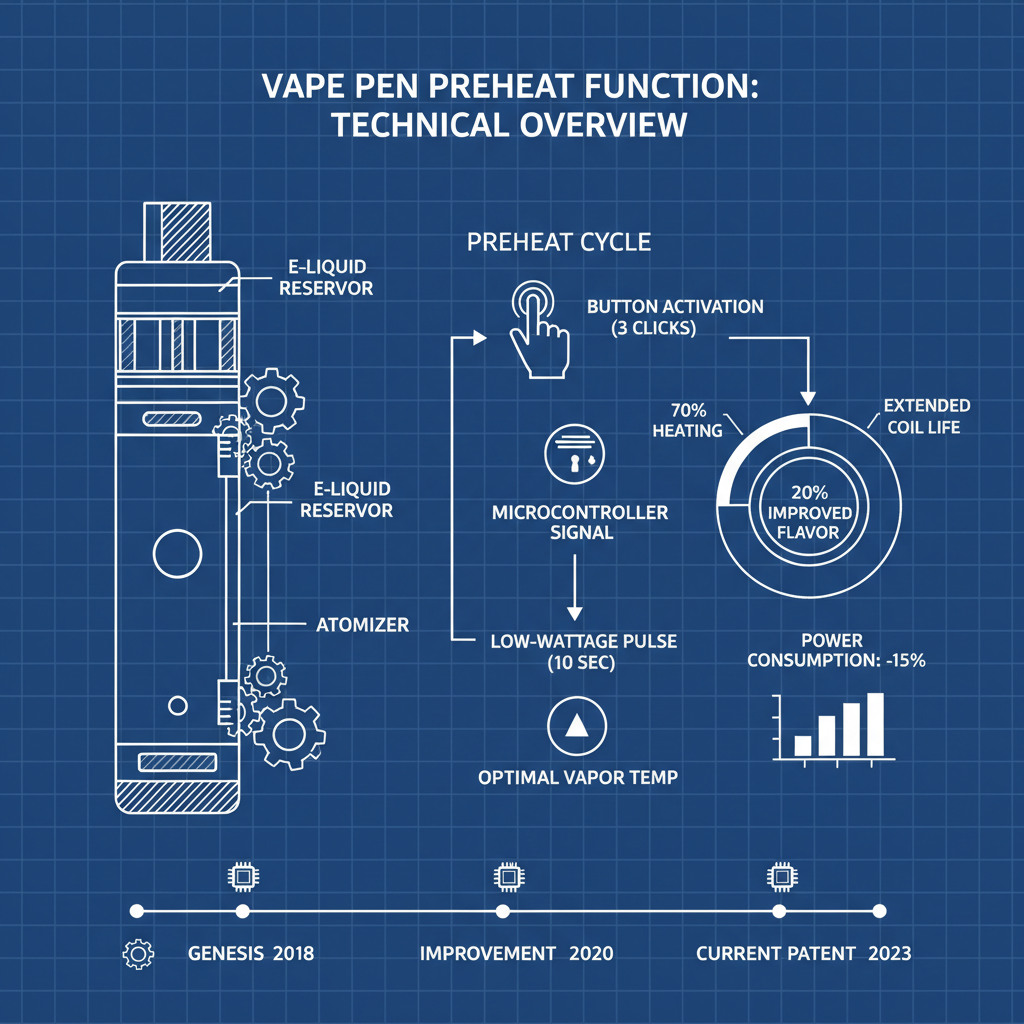 VAPE PEN PREHEAT FUNCTION: TECHNICAL OVERVIEW

E-LIQUID RESERVOR

E-LIQUID RESERVOR

ATOMIZER

PREHEAT CYCLE

BUTTON ACTIVATION (3 CLICKS)

MICROCONTROLLER SIGNAL

LOW-WATTAGE PULSE (10 SEC)

OPTIMAL VAPOR TEMP

70% HEATING

EXTENDED COIL LIFE

20% IMPROVED FLAVOR

POWER CONSUMPTION: -15%

GENESIS 2018

IMPROVEMENT 2020

CURRENT PATENT 2023