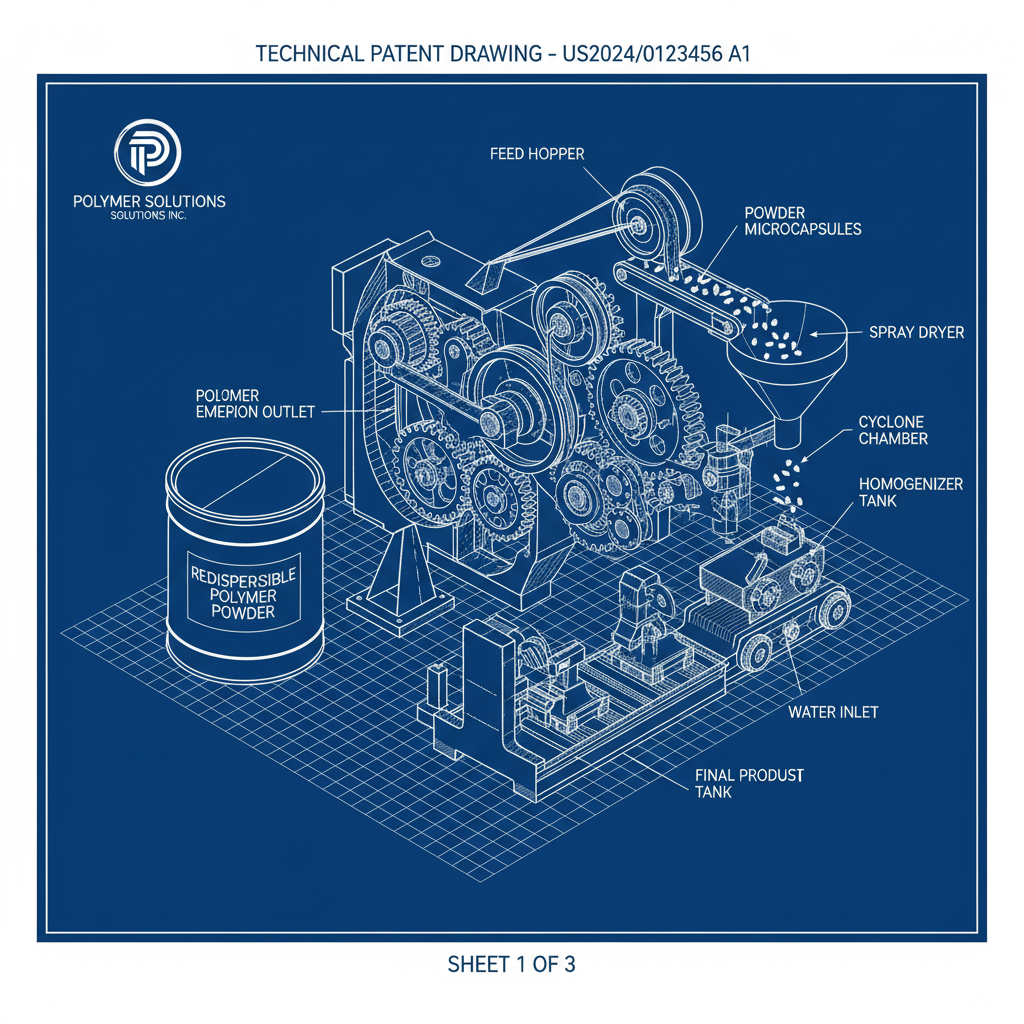 TECHNICAL PATENT DRAWING – US2024/0123456 A1

POLYMER SOLUTIONS
SOLUTIONS INC.

FEED HOPPER

POWDER MICROCAPSULES

SPRAY DRYER

POLOMER EMEPION OUTLET

CYCLONE CHAMBER

HOMOGENIZER TANK

REDISPERSIBLE POLYMER POWDER

WATER INLET

FINAL PRODUST TANK

SHEET 1 OF 3