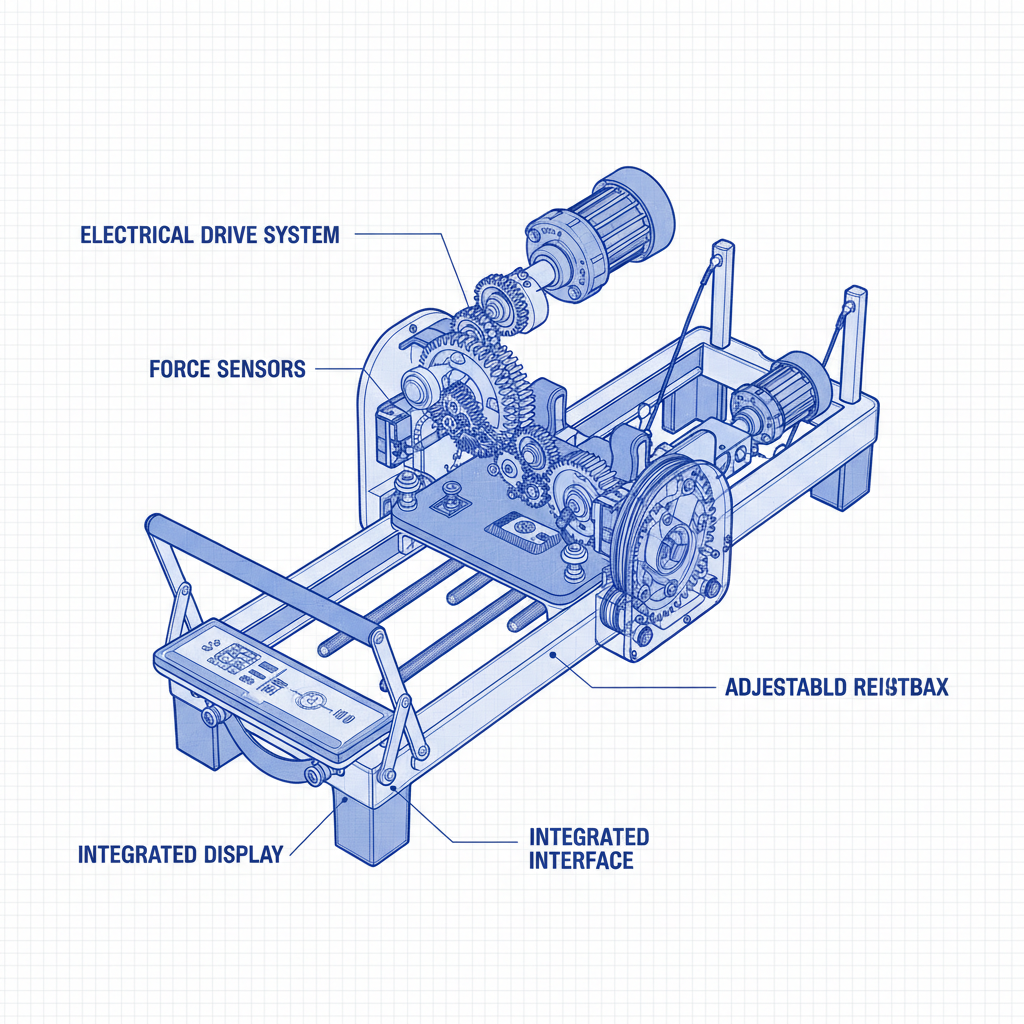 ELECTRICAL DRIVE SYSTEM

FORCE SENSORS

ADJESTABLD REISTBAX

INTEGRATED DISPLAY

INTEGRATED INTERFACE