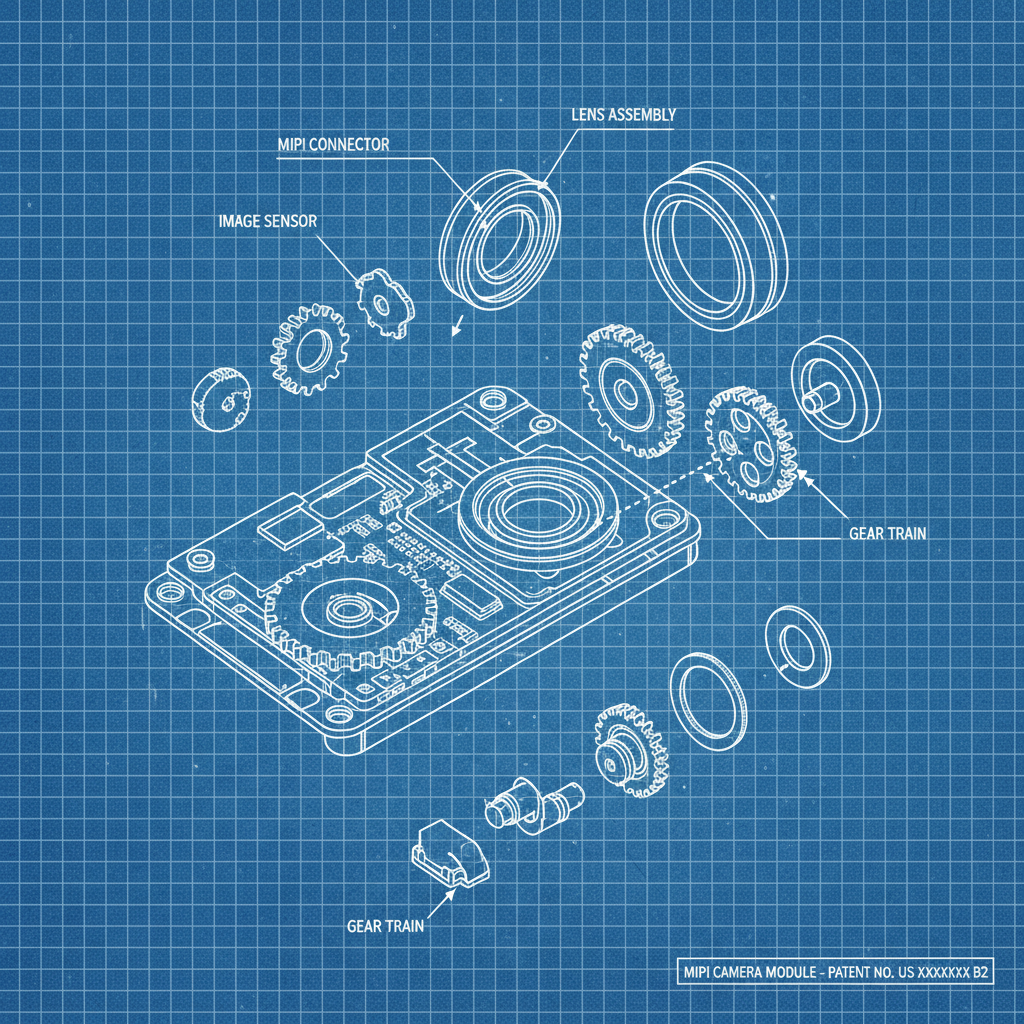 LENS ASSEMBLY

MIPI CONNECTOR

IMAGE SENSOR

GEAR TRAIN

GEAR TRAIN

MIPI CAMERA MODULE - PATENT NO. US XXXXXXX B2