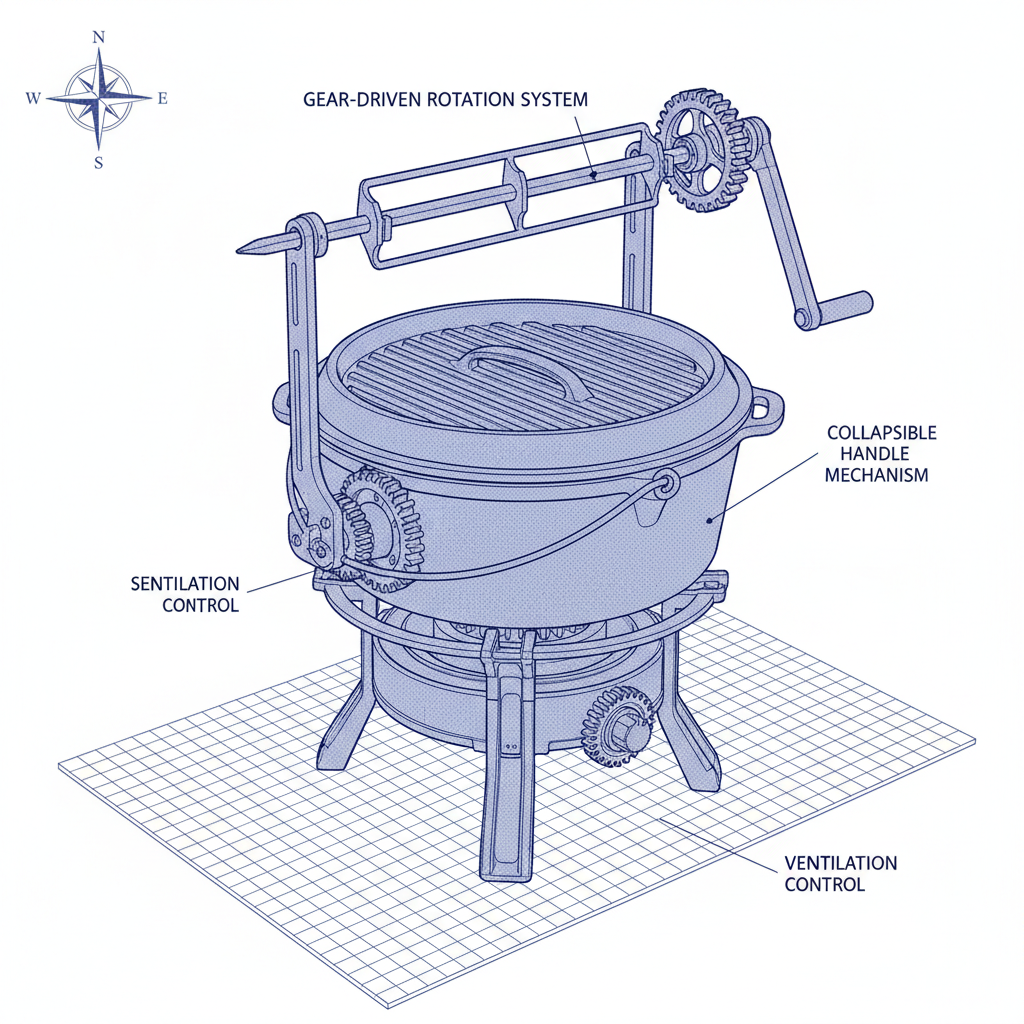 N
W
E
S

GEAR-DRIVEN ROTATION SYSTEM

COLLAPSIBLE HANDLE MECHANISM

SENTILATION CONTROL

VENTILATION CONTROL