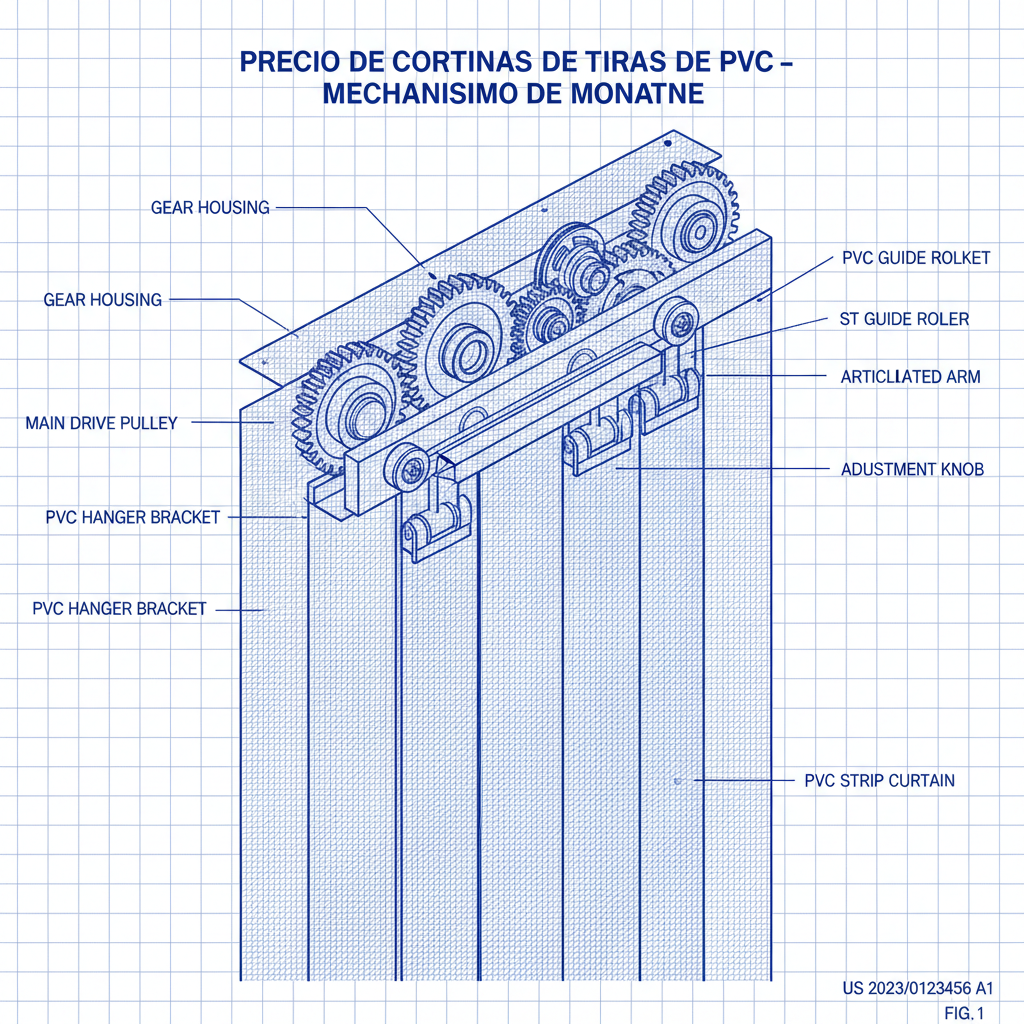 PRECIO DE CORTINAS DE TIRAS DE PVC – MECHANISIMO DE MONATNE

GEAR HOUSING

GEAR HOUSING

MAIN DRIVE PULLEY

PVC HANGER BRACKET

PVC HANGER BRACKET

PVC GUIDE ROLKET

ST GUIDE ROLER

ARTICLIATED ARM

ADUSTMENT KNOB

PVC STRIP CURTAIN

US 2023/0123456 A1
FIG. 1