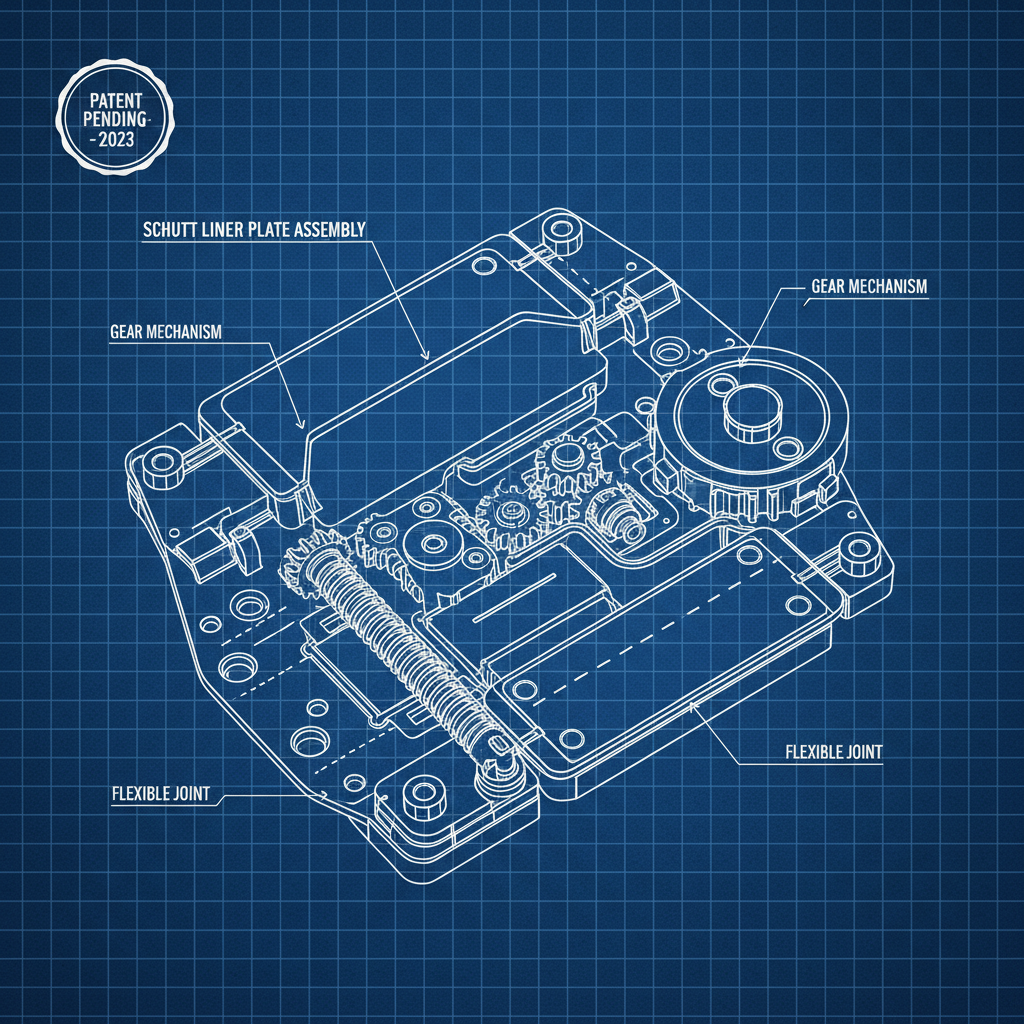 PATENT
PENDING
- 2023

SCHUTT LINER PLATE ASSEMBLY

GEAR MECHANISM

GEAR MECHANISM

FLEXIBLE JOINT

FLEXIBLE JOINT