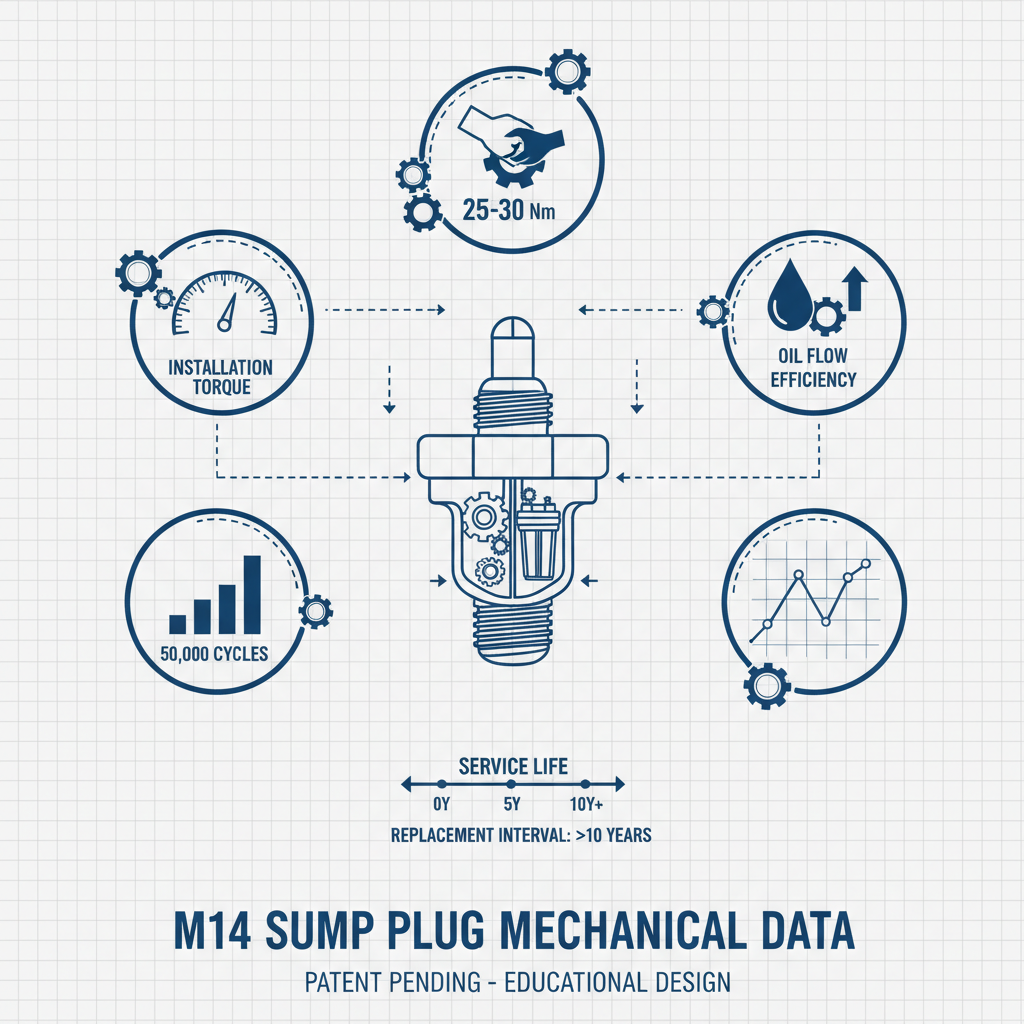 25-30 Nm

INSTALLATION TORQUE

OIL FLOW EFFICIENCY

50,000 CYCLES

SERVICE LIFE

0Y 5Y 10Y+

REPLACEMENT INTERVAL: >10 YEARS

M14 SUMP PLUG MECHANICAL DATA

PATENT PENDING - EDUCATIONAL DESIGN