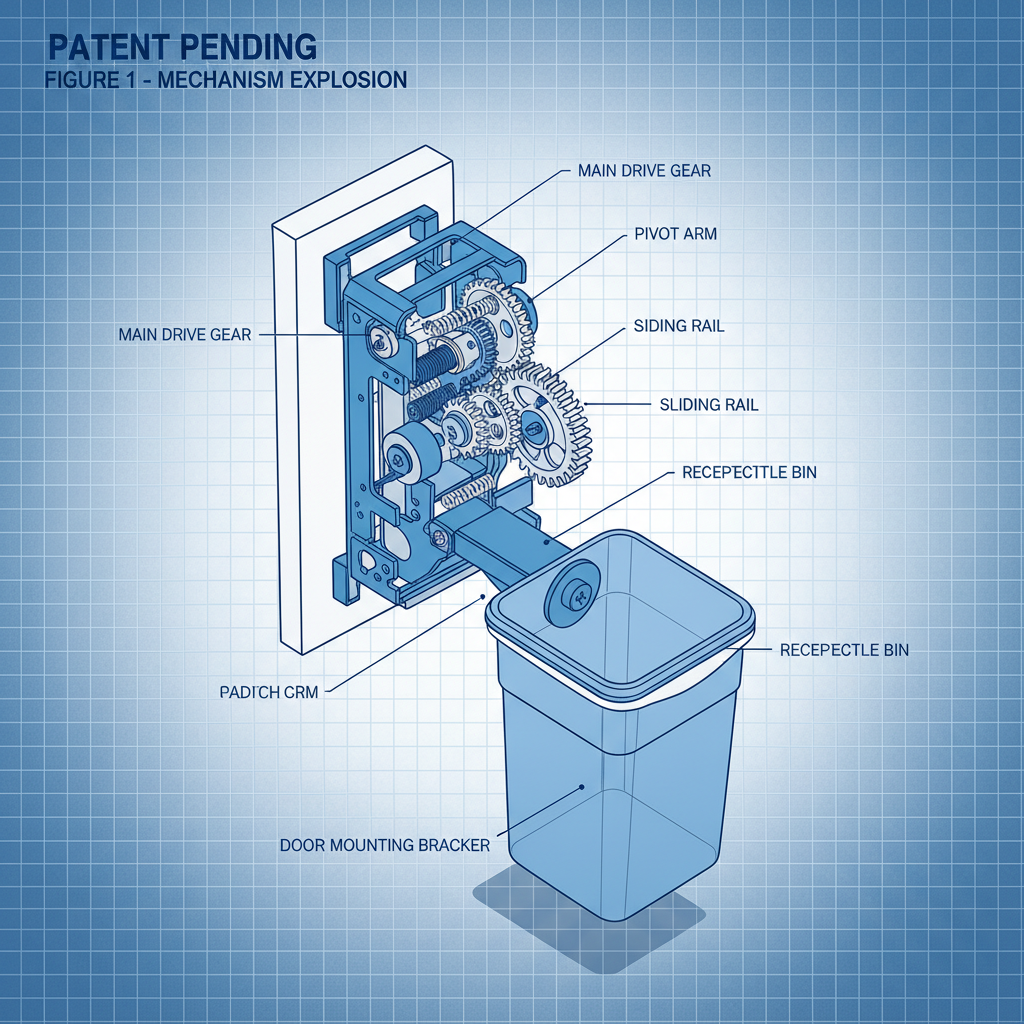 PATENT PENDING
FIGURE 1 - MECHANISM EXPLOSION

MAIN DRIVE GEAR

PIVOT ARM

MAIN DRIVE GEAR

SIDING RAIL

SLIDING RAIL

RECEPECTLE BIN

RECEPECTLE BIN

PADTCH CRM

DOOR MOUNTING BRACKER