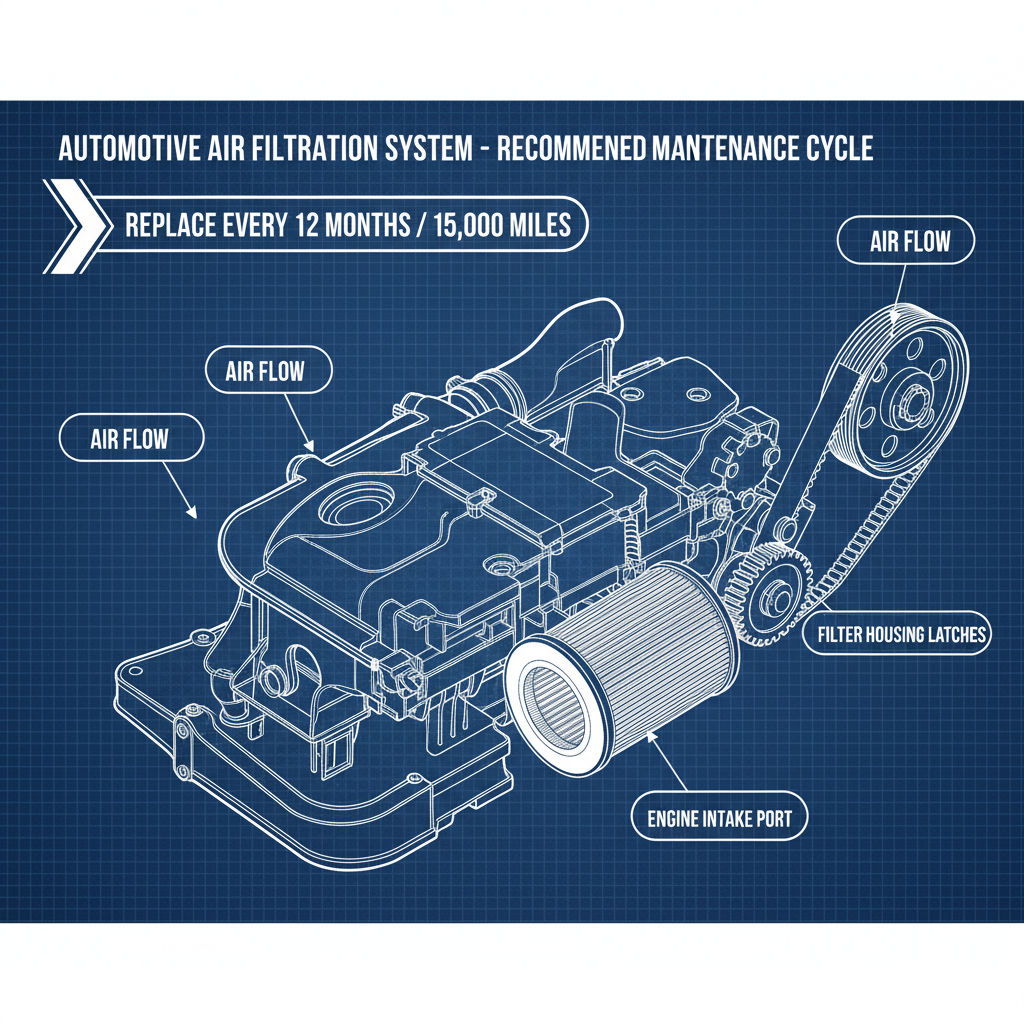 AUTOMOTIVE AIR FILTRATION SYSTEM - RECOMMENED MANTENANCE CYCLE

REPLACE EVERY 12 MONTHS / 15,000 MILES

AIR FLOW

AIR FLOW

AIR FLOW

FILTER HOUSING LATCHES

ENGINE INTAKE PORT