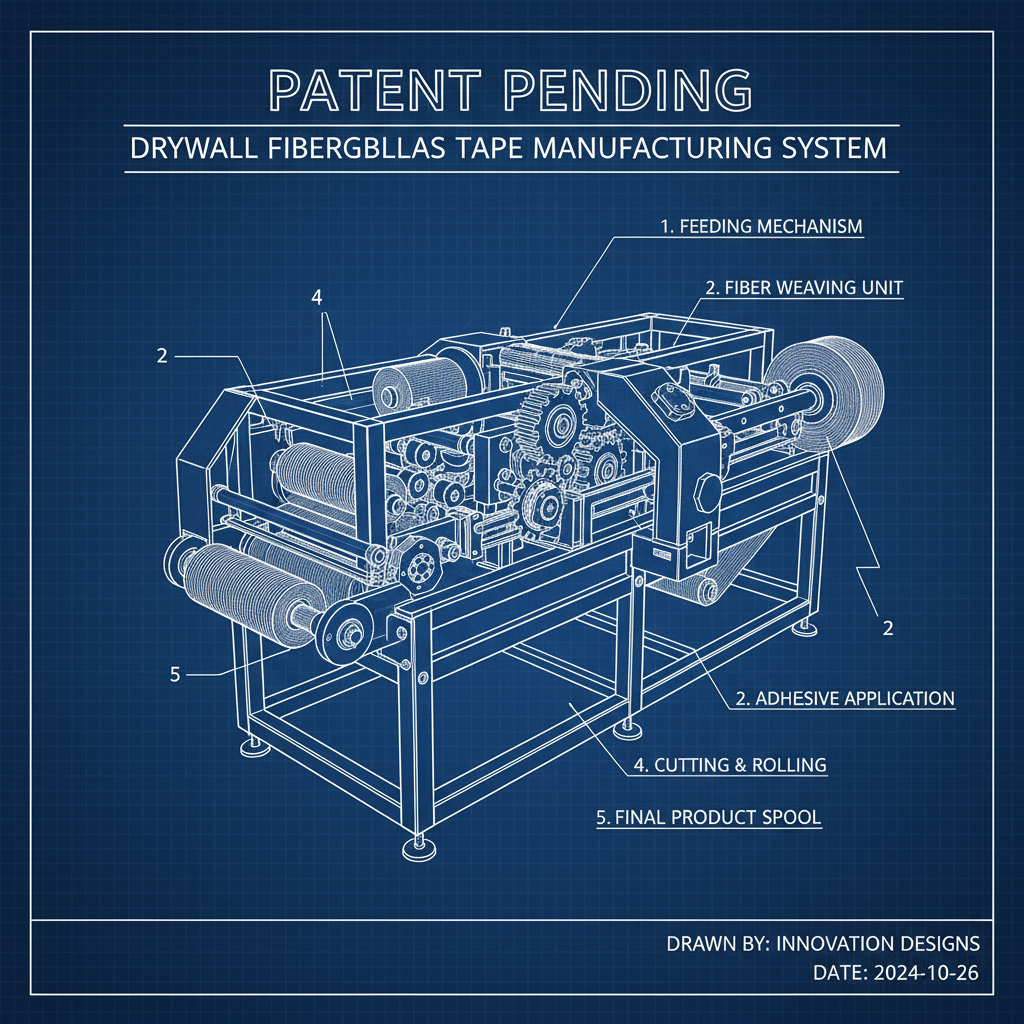 PATENT PENDING

DRYWALL FIBERGBLLAS TAPE MANUFACTURING SYSTEM

1. FEEDING MECHANISM

2. FIBER WEAVING UNIT

4

2

2

5

2. ADHESIVE APPLICATION

4. CUTTING & ROLLING

5. FINAL PRODUCT SPOOL

DRAWN BY: INNOVATION DESIGNS
DATE: 2024-10-26