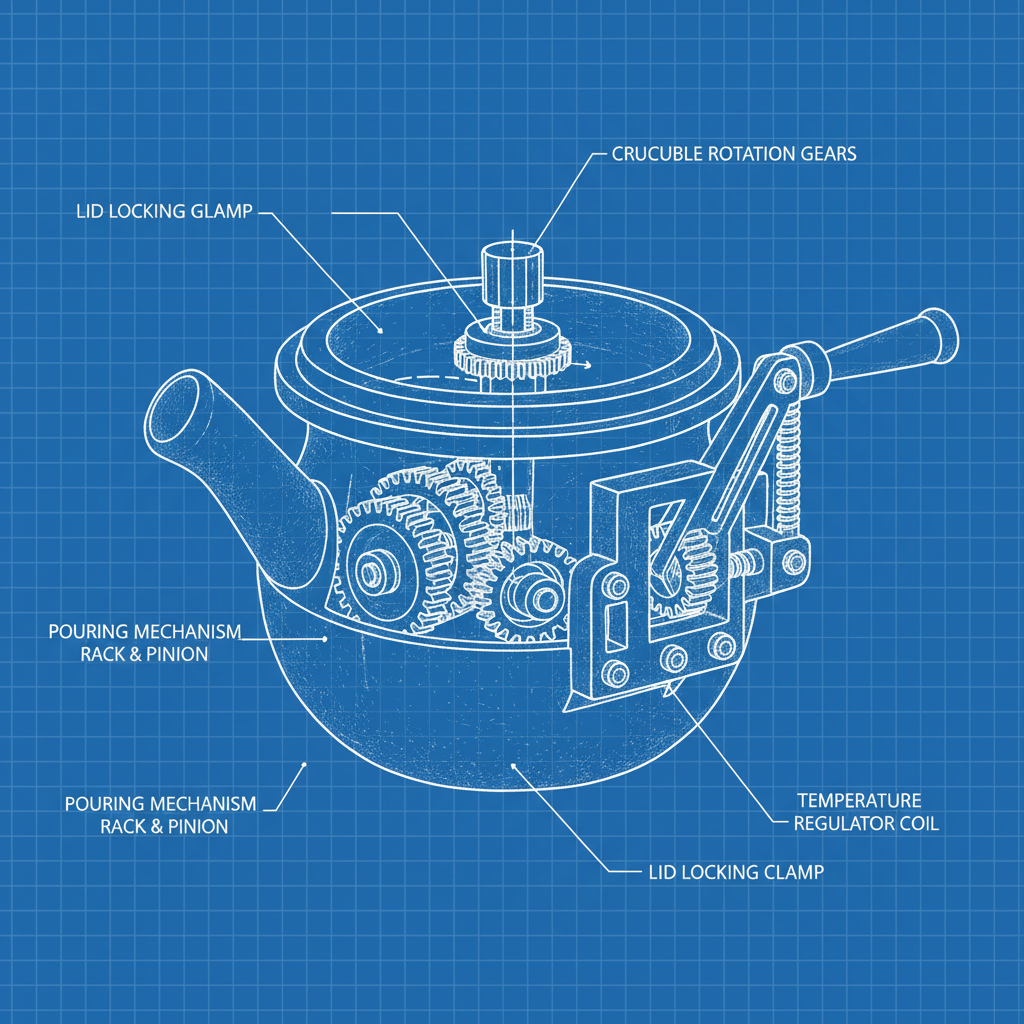 CRUCUBLE ROTATION GEARS

LID LOCKING GLAMP

POURING MECHANISM
RACK & PINION

POURING MECHANISM
RACK & PINION

TEMPERATURE
REGULATOR COIL

LID LOCKING CLAMP