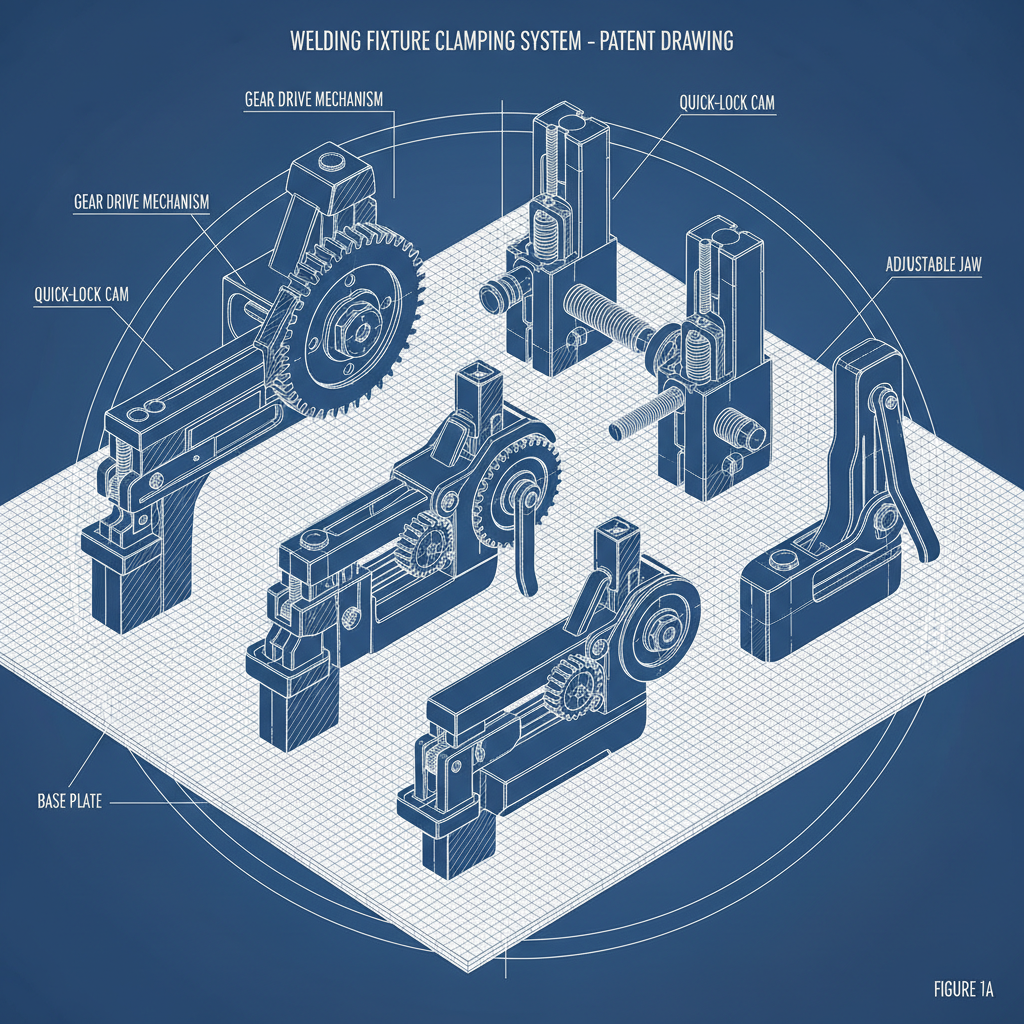 WELDING FIXTURE CLAMPING SYSTEM – PATENT DRAWING

GEAR DRIVE MECHANISM

QUICK-LOCK CAM

GEAR DRIVE MECHANISM

ADJUSTABLE JAW

QUICK-LOCK CAM

BASE PLATE

FIGURE 1A