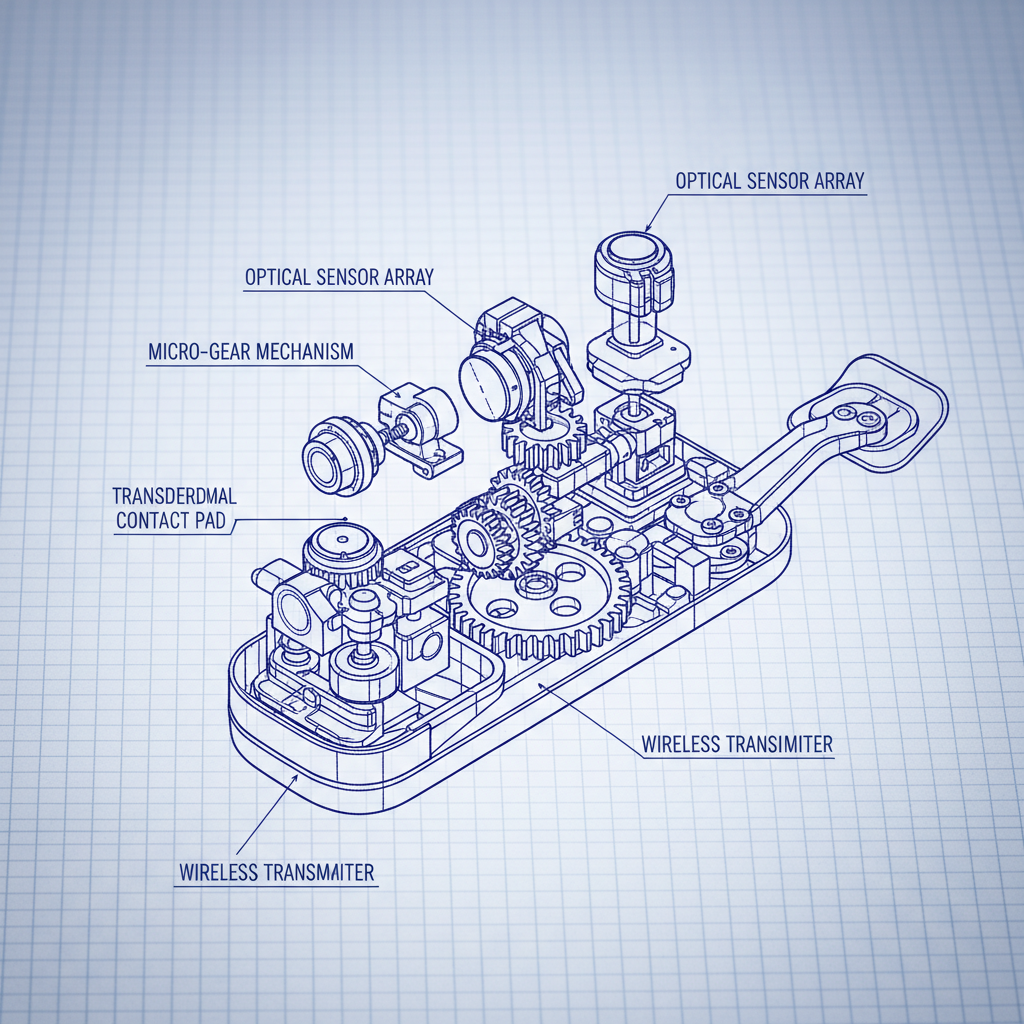 OPTICAL SENSOR ARRAY

OPTICAL SENSOR ARRAY

MICRO-GEAR MECHANISM

TRANSDERDMAL CONTACT PAD

WIRELESS TRANSIMITER

WIRELESS TRANSMAITER