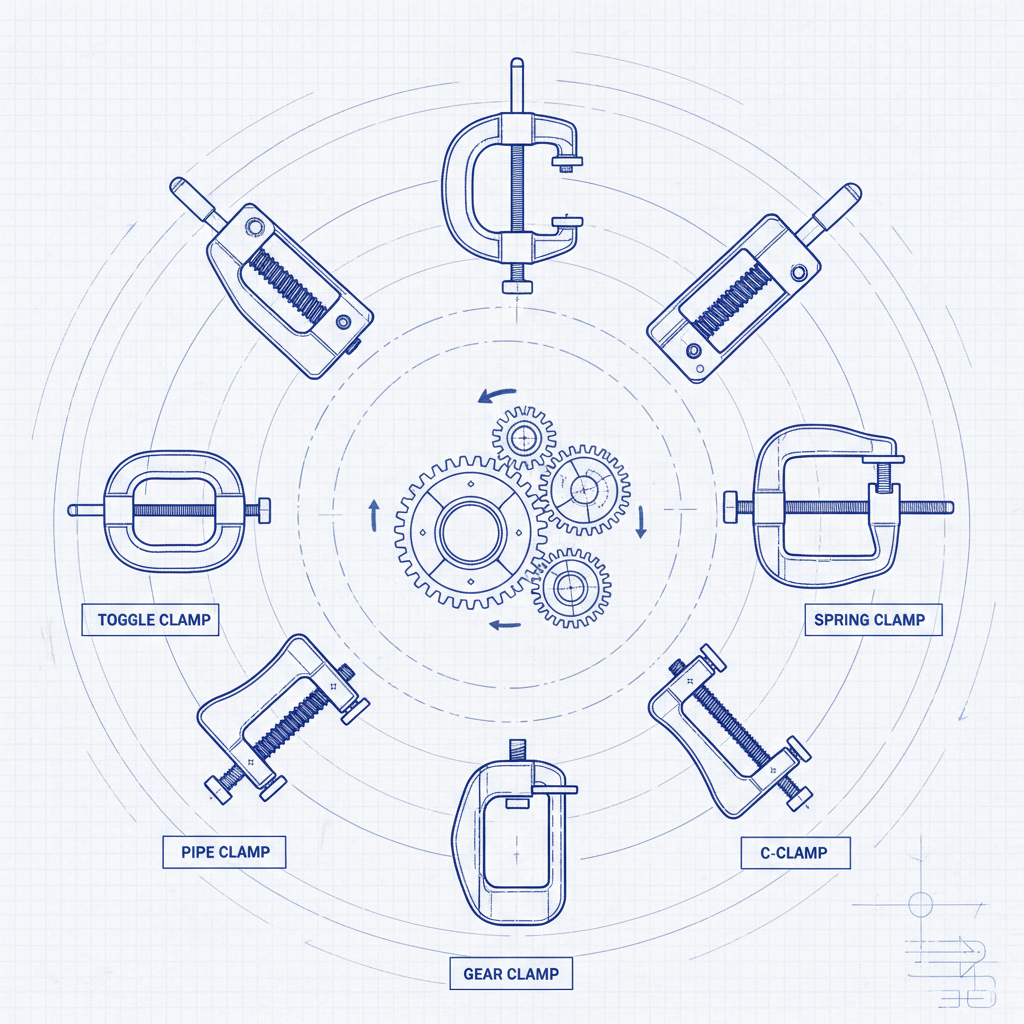 TOGGLE CLAMP

SPRING CLAMP

PIPE CLAMP

C-CLAMP

GEAR CLAMP