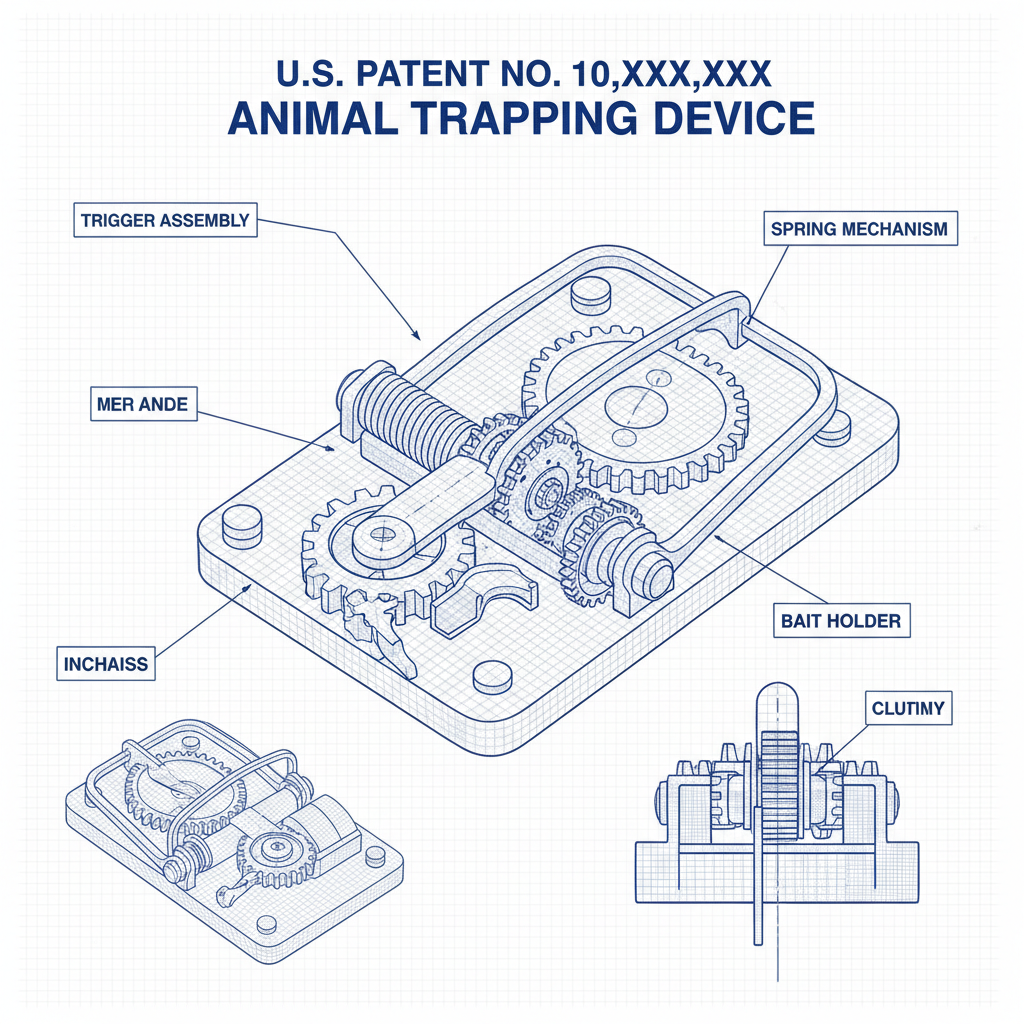 U.S. PATENT NO. 10,XXX,XXX
ANIMAL TRAPPING DEVICE

TRIGGER ASSEMBLY

SPRING MECHANISM

MER ANDE

BAIT HOLDER

INCHAISS

CLUTINY